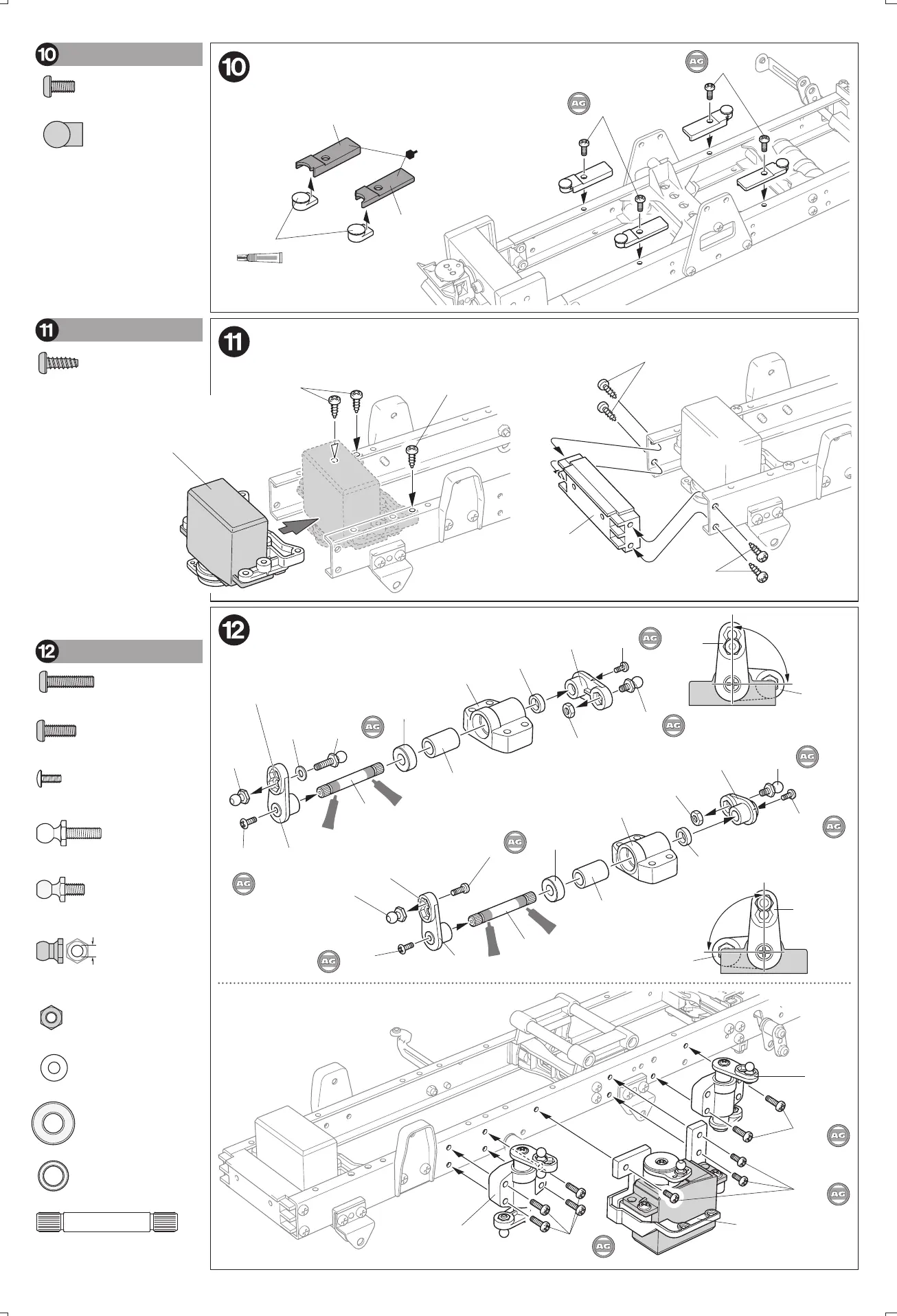 10

10

AG

AG

11

11

12

12

AG

AG

AG

AG

AG

AG

AG

AG

AG

AG

AG