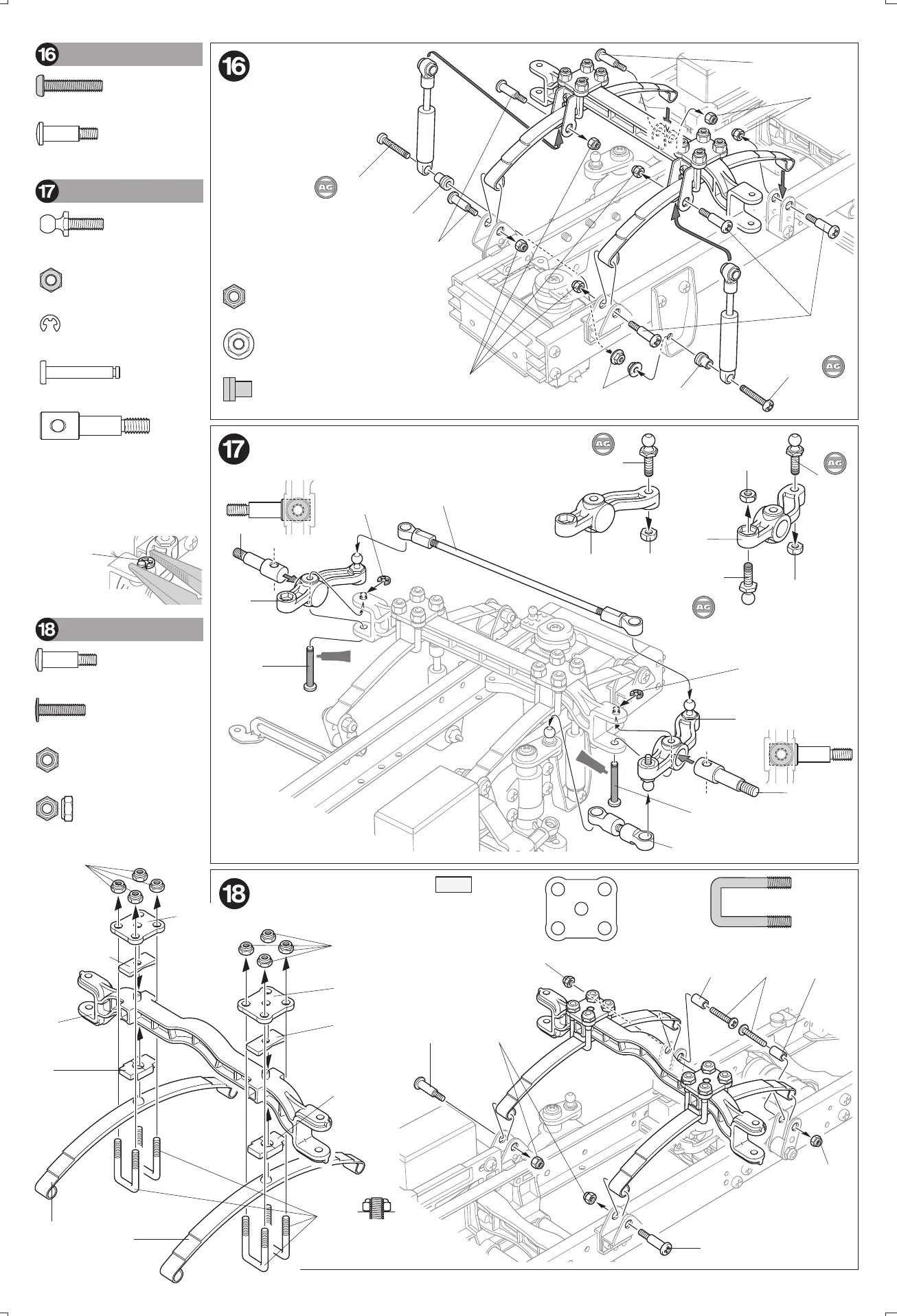 16

17

18

16

AG

AG

17

AG

AG

AG

18