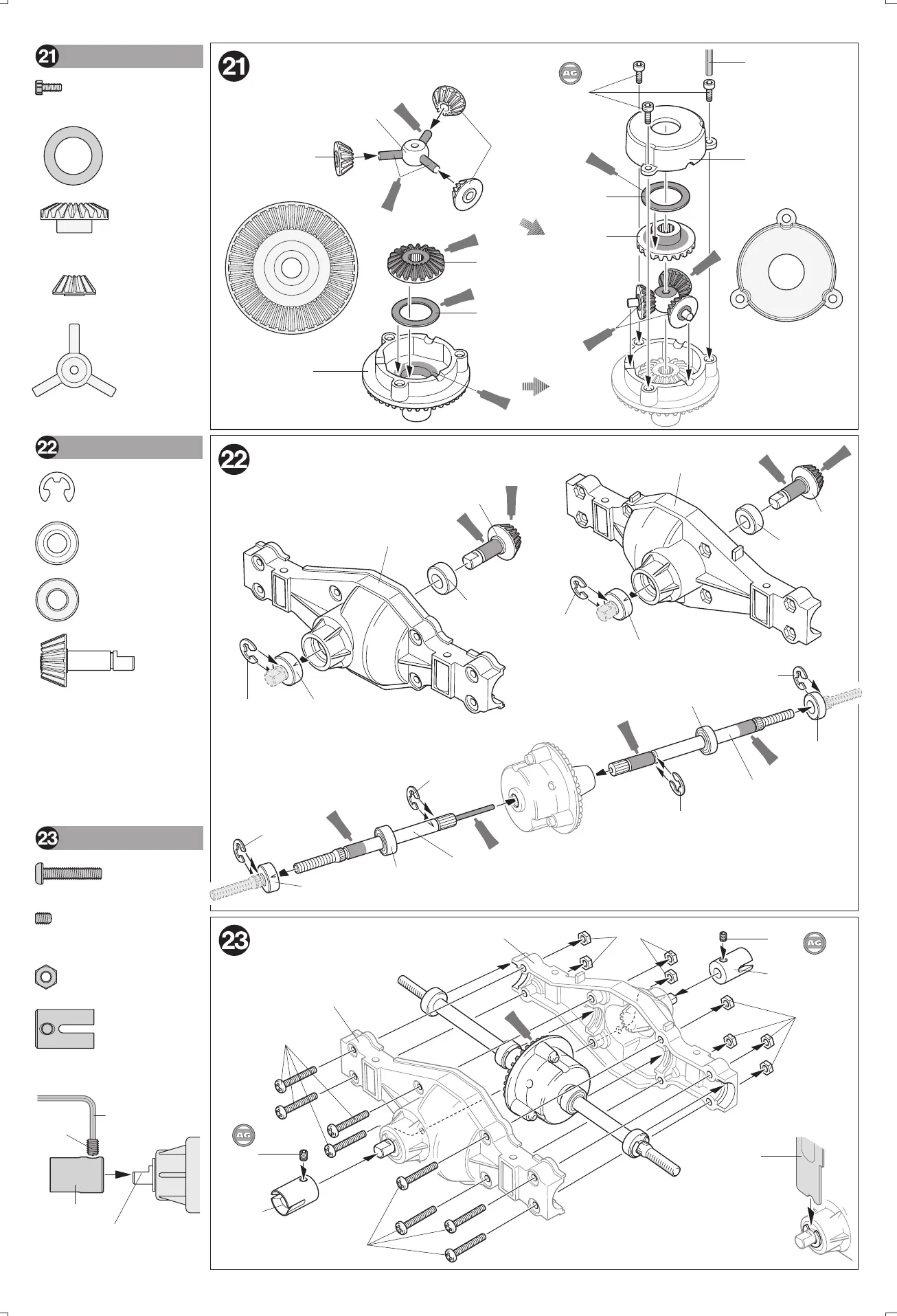 21

21

AG

22

22

23

23

AG

AG