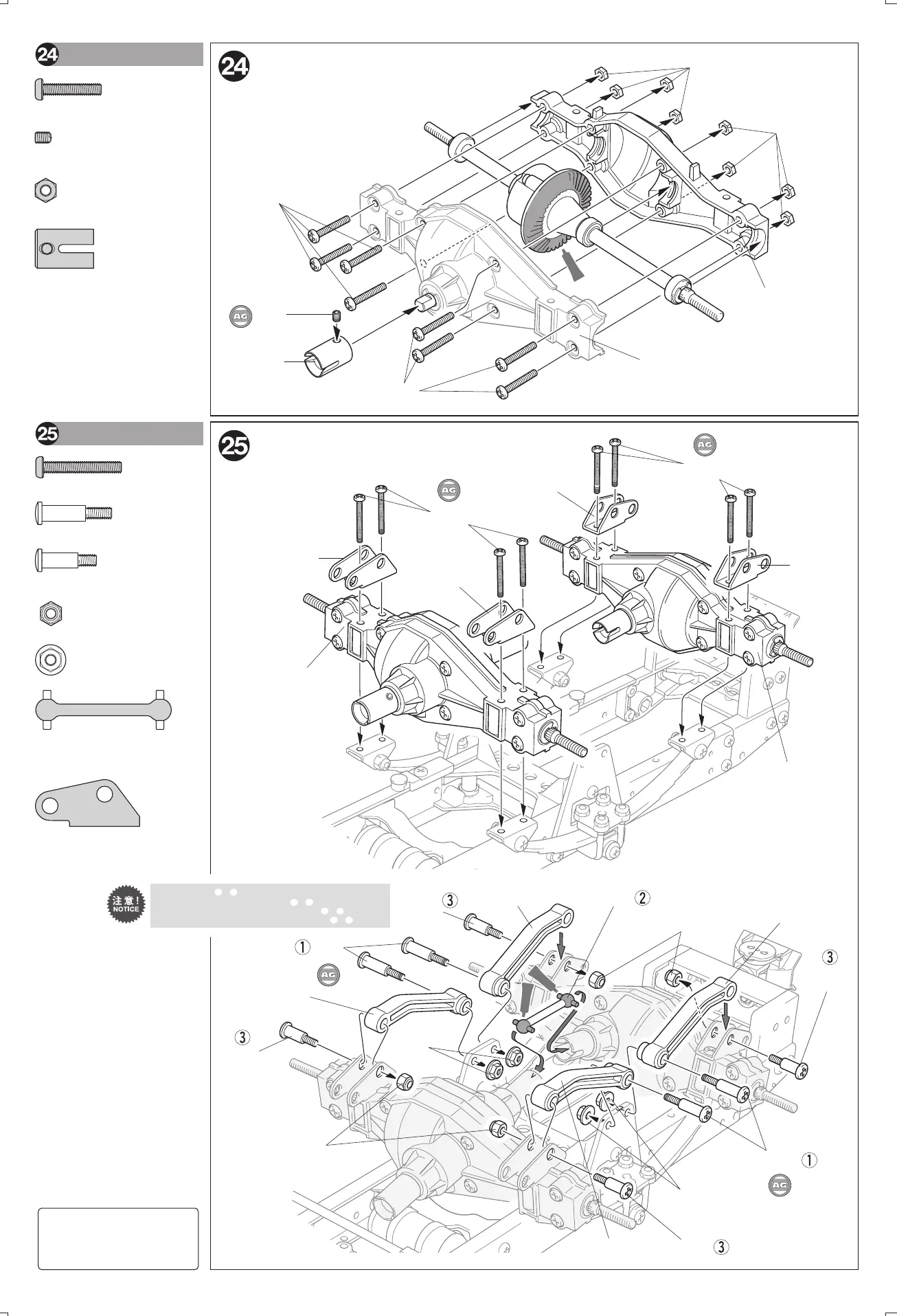 24

24

AG

25

25

AG

AG

注意!
NOTICE

③

②

①

AG

③

③

①

AG

③