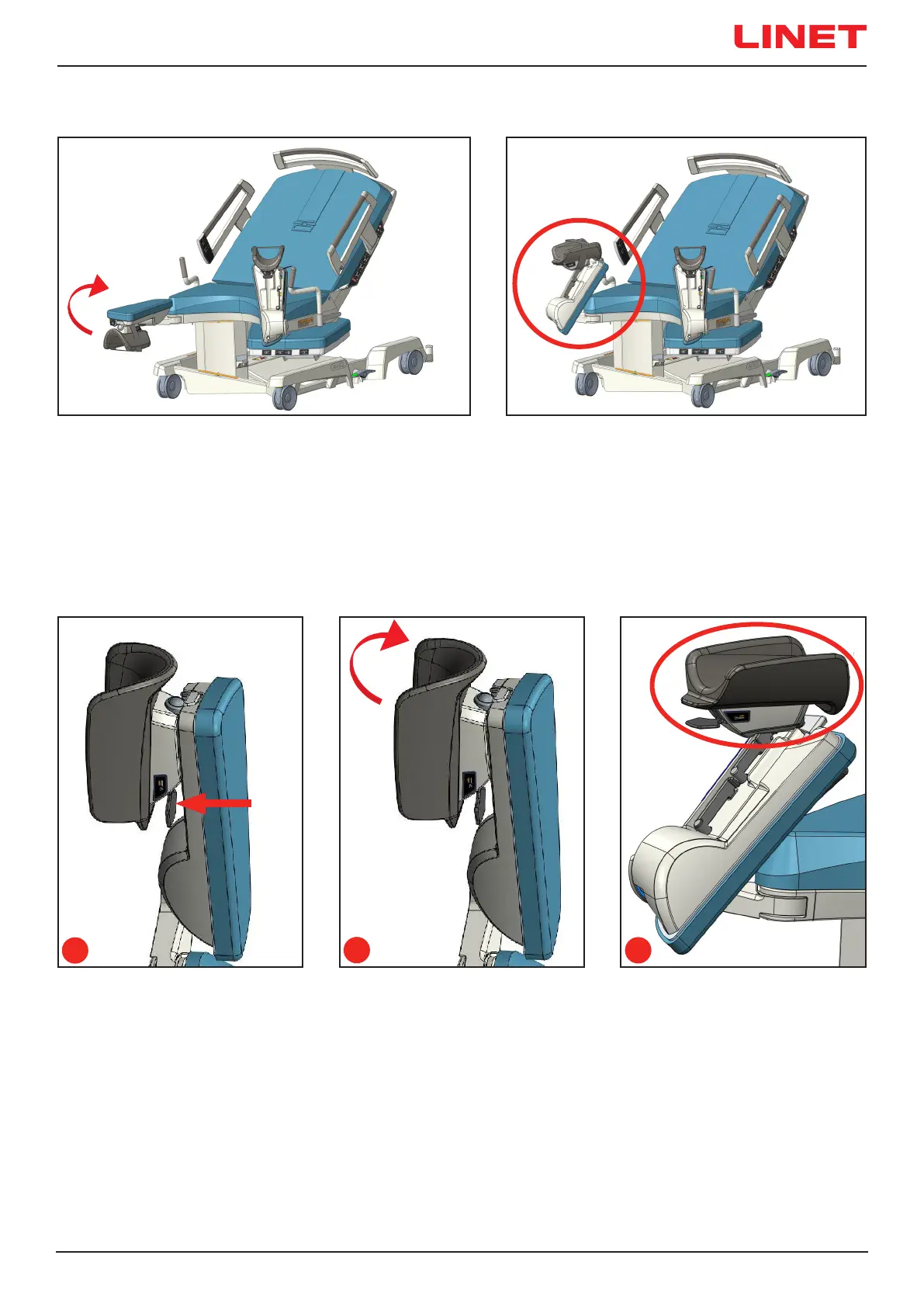 LINET