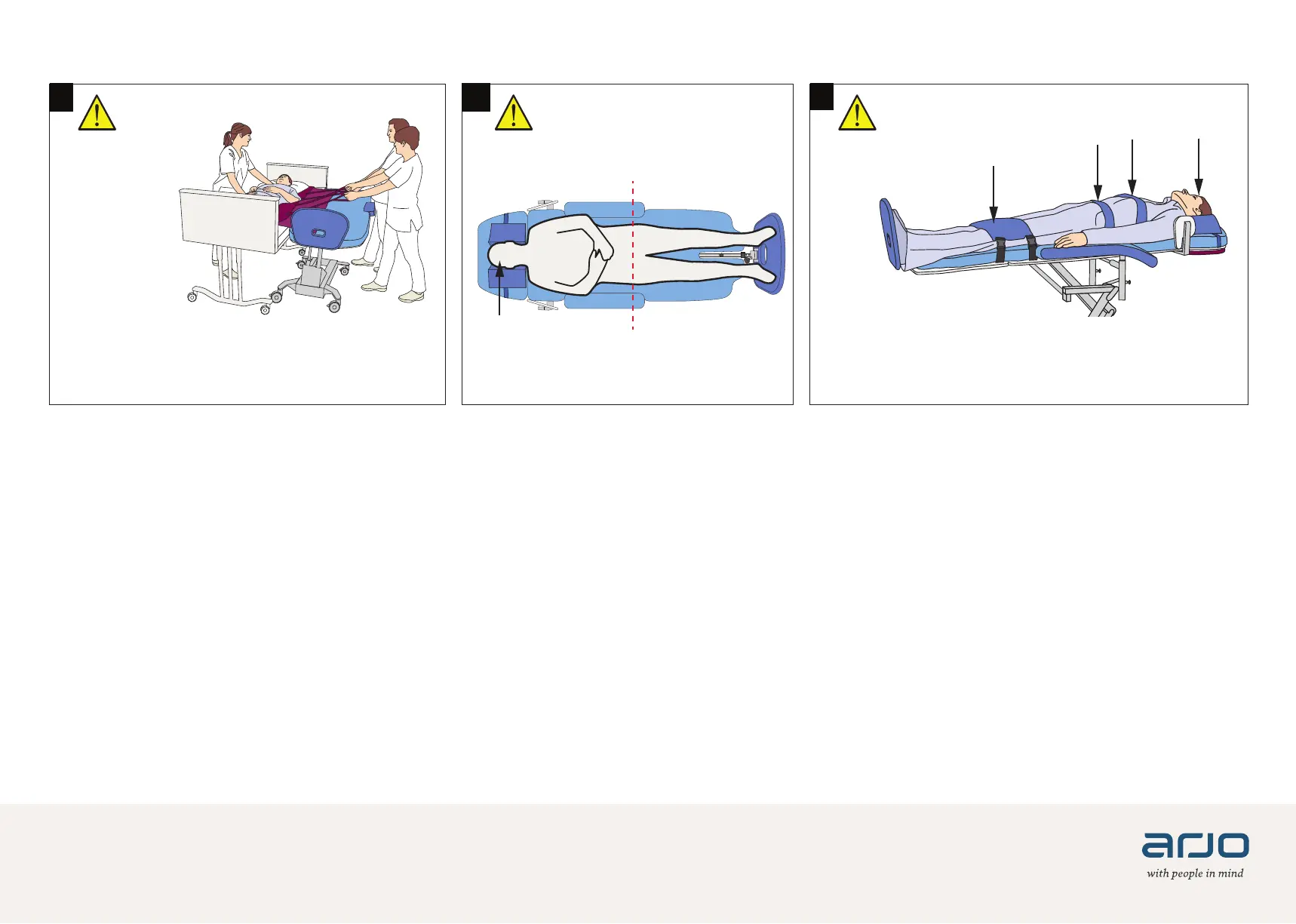 arjo
with people in mind