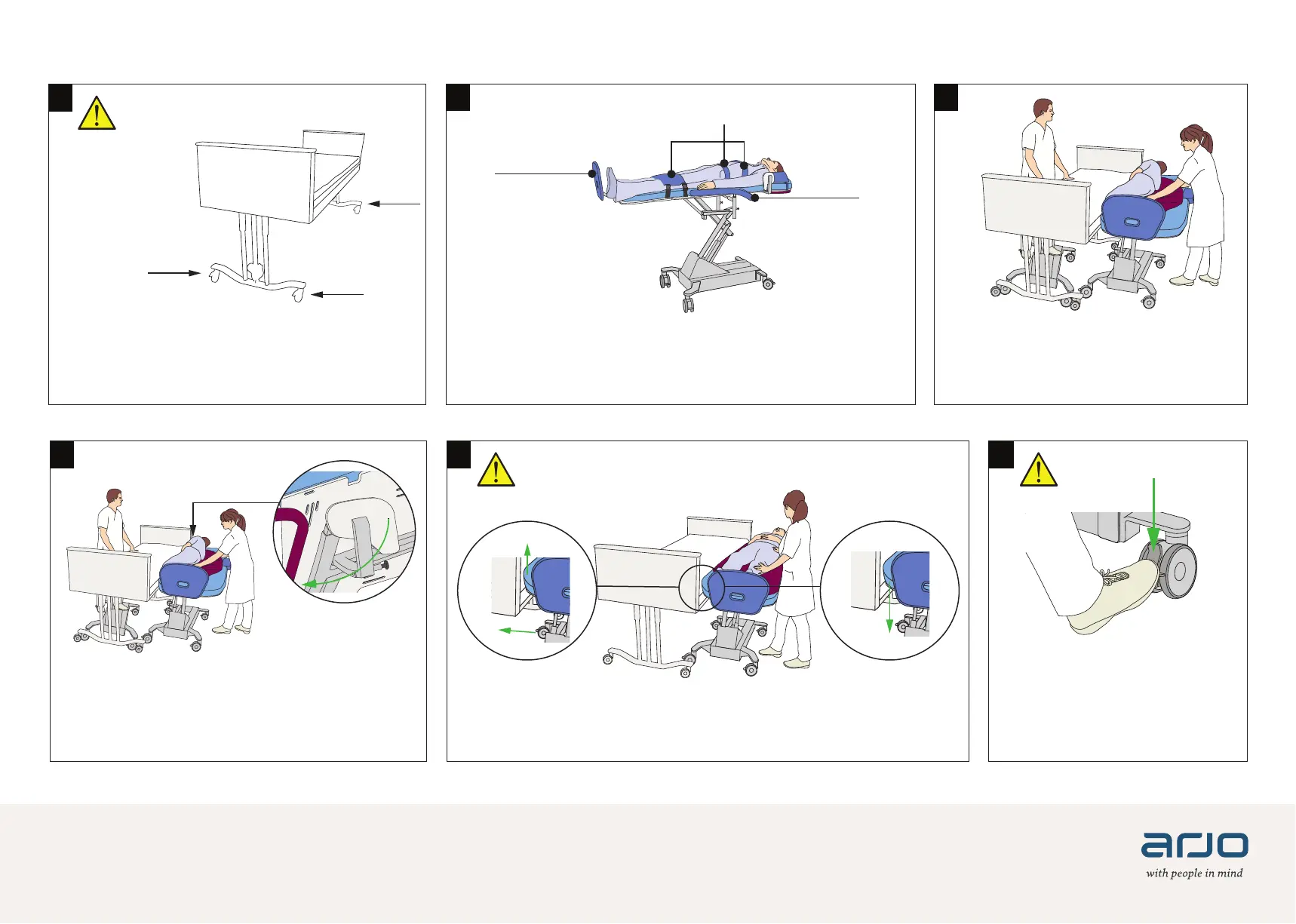 arjo
with people in mind