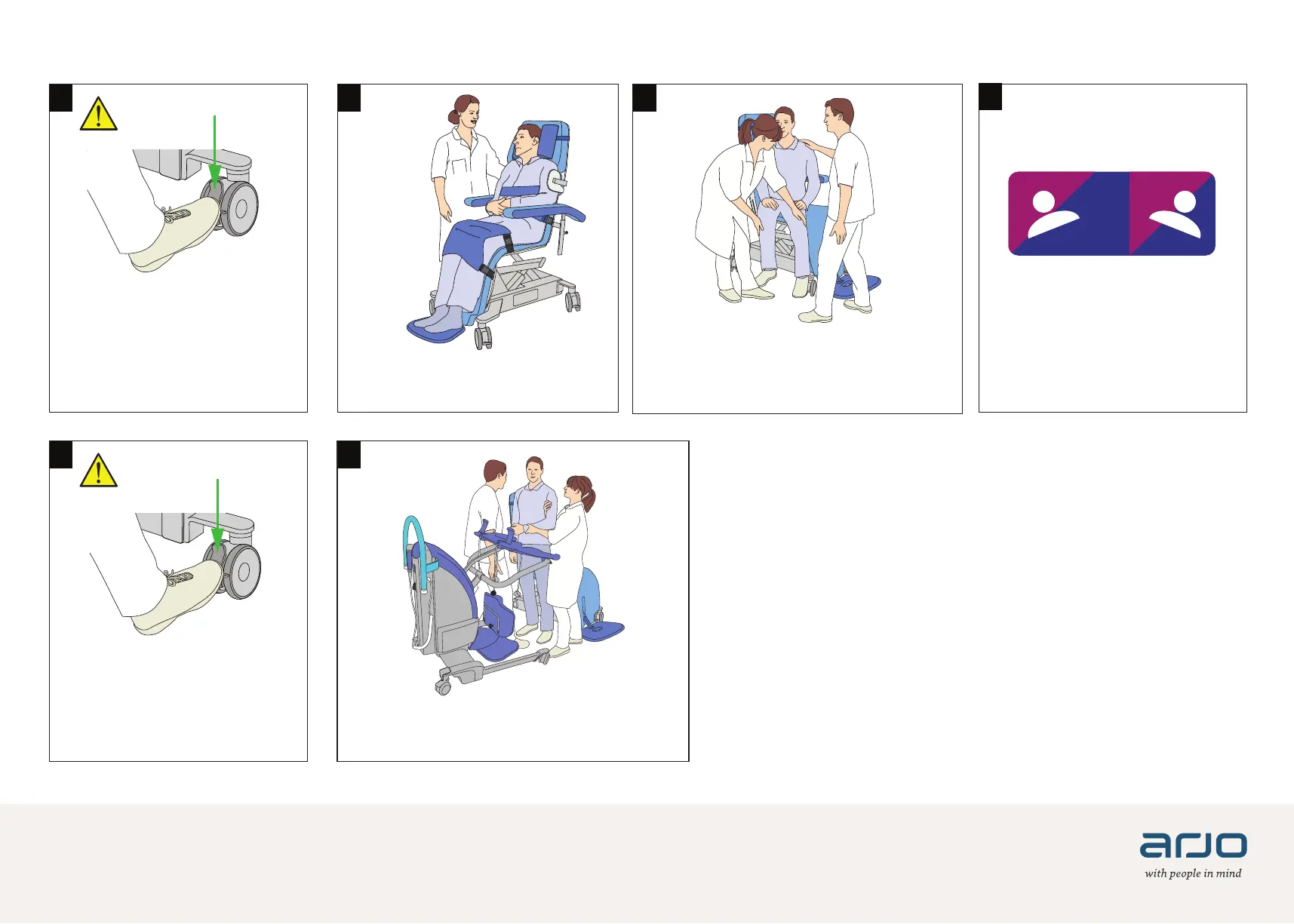 arjo
with people in mind