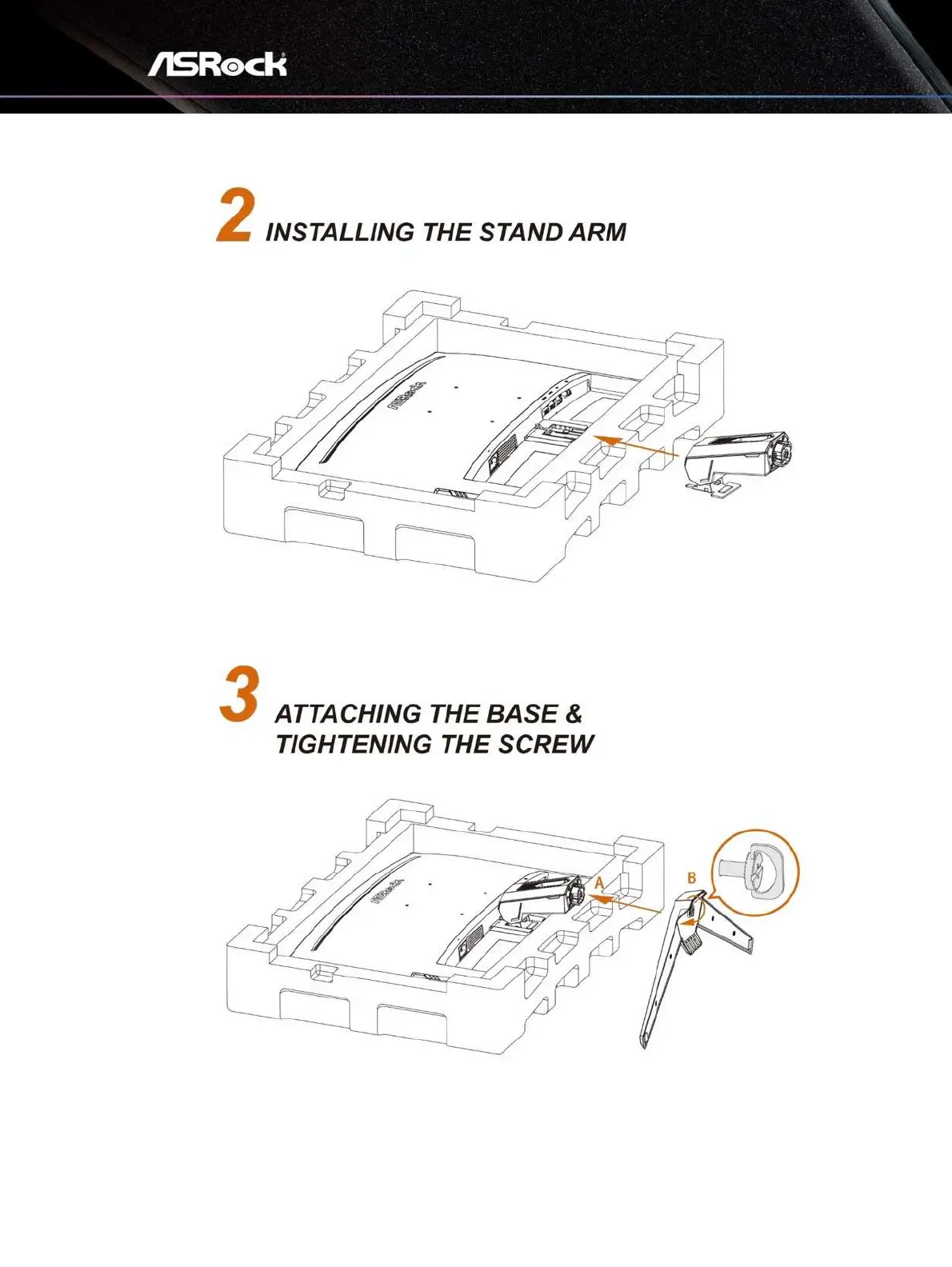 ASRock

2 INSTALLING THE STAND ARM

ASRock

3 ATTACHING THE BASE & TIGHTENING THE SCREW

ASRock

A

B