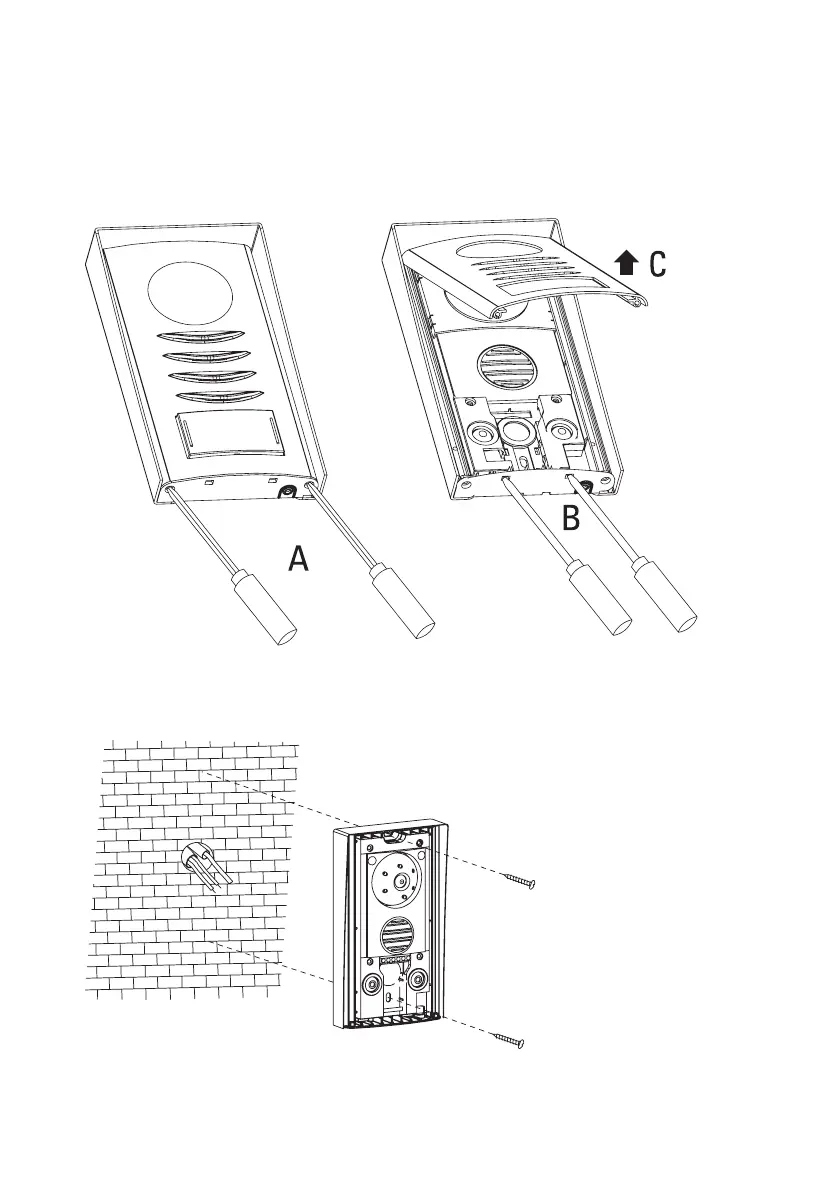 C

A

B