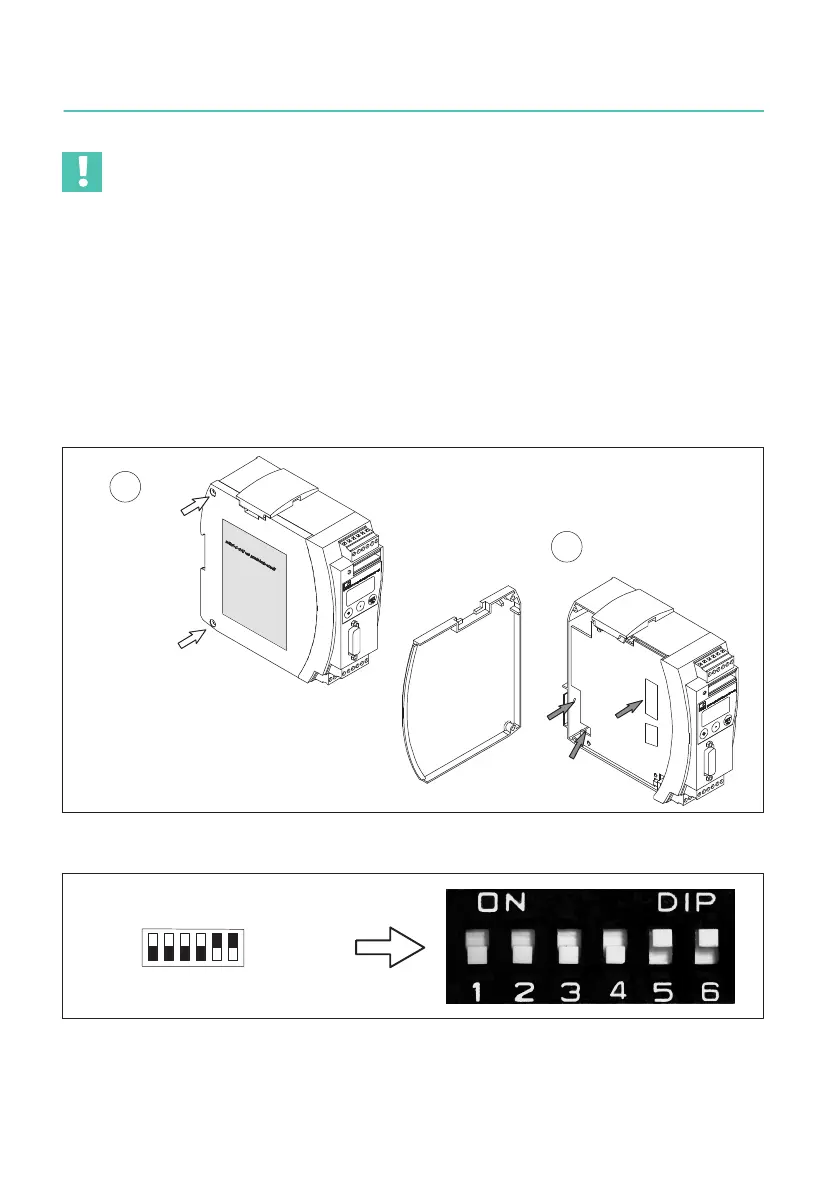 ON DIP
1 2 3 4 5 6