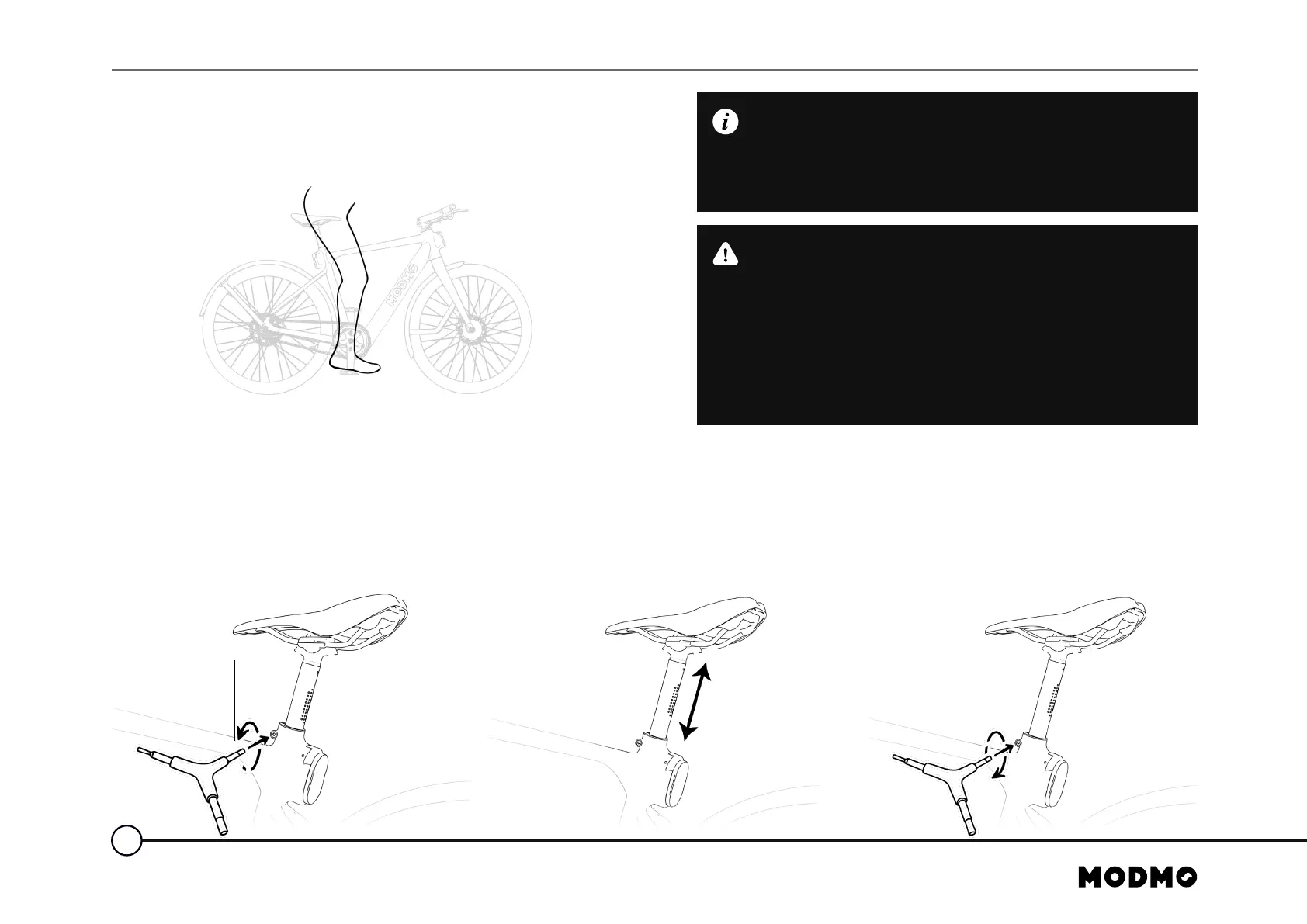 MODMO

MODMO