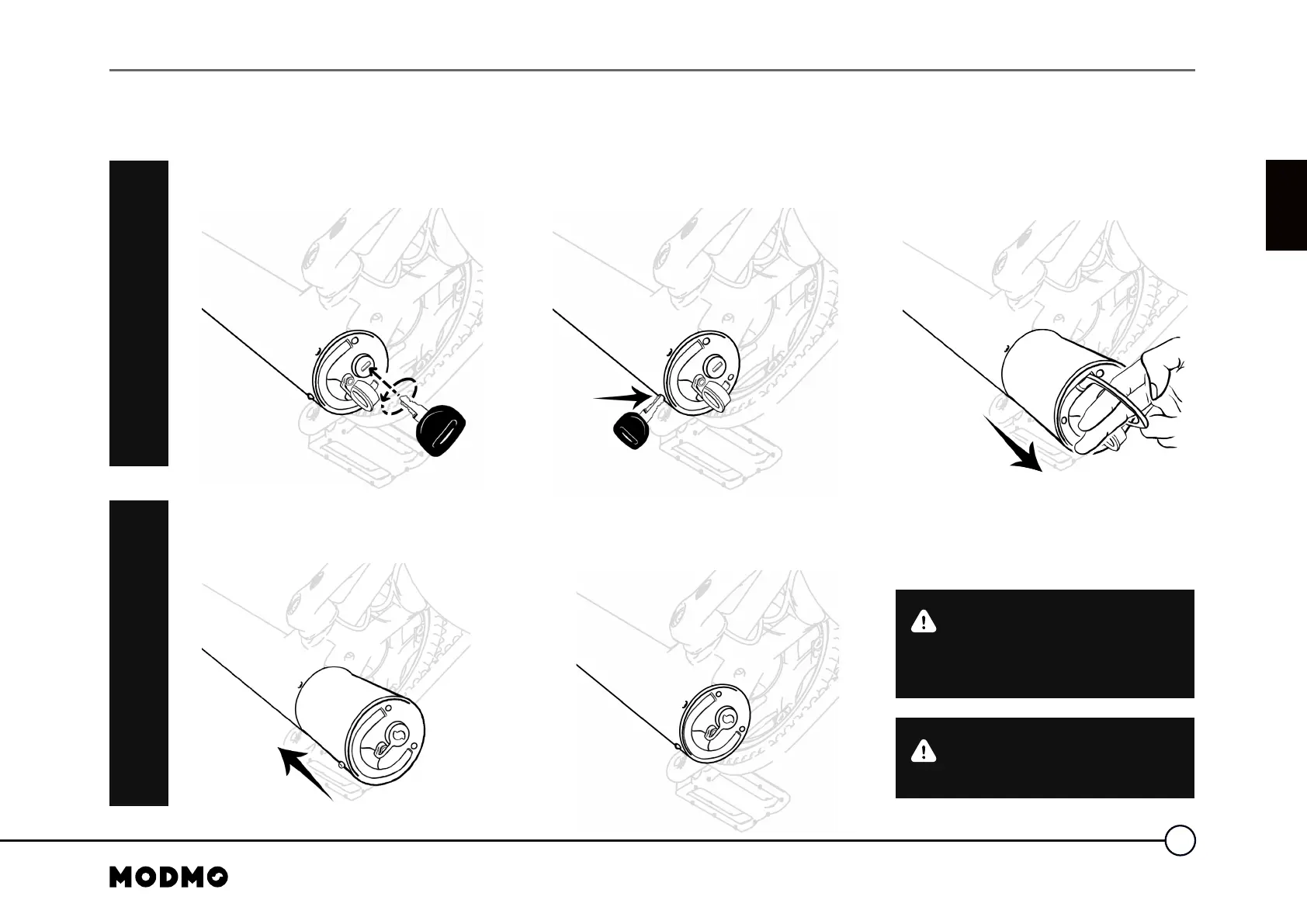 MODMO