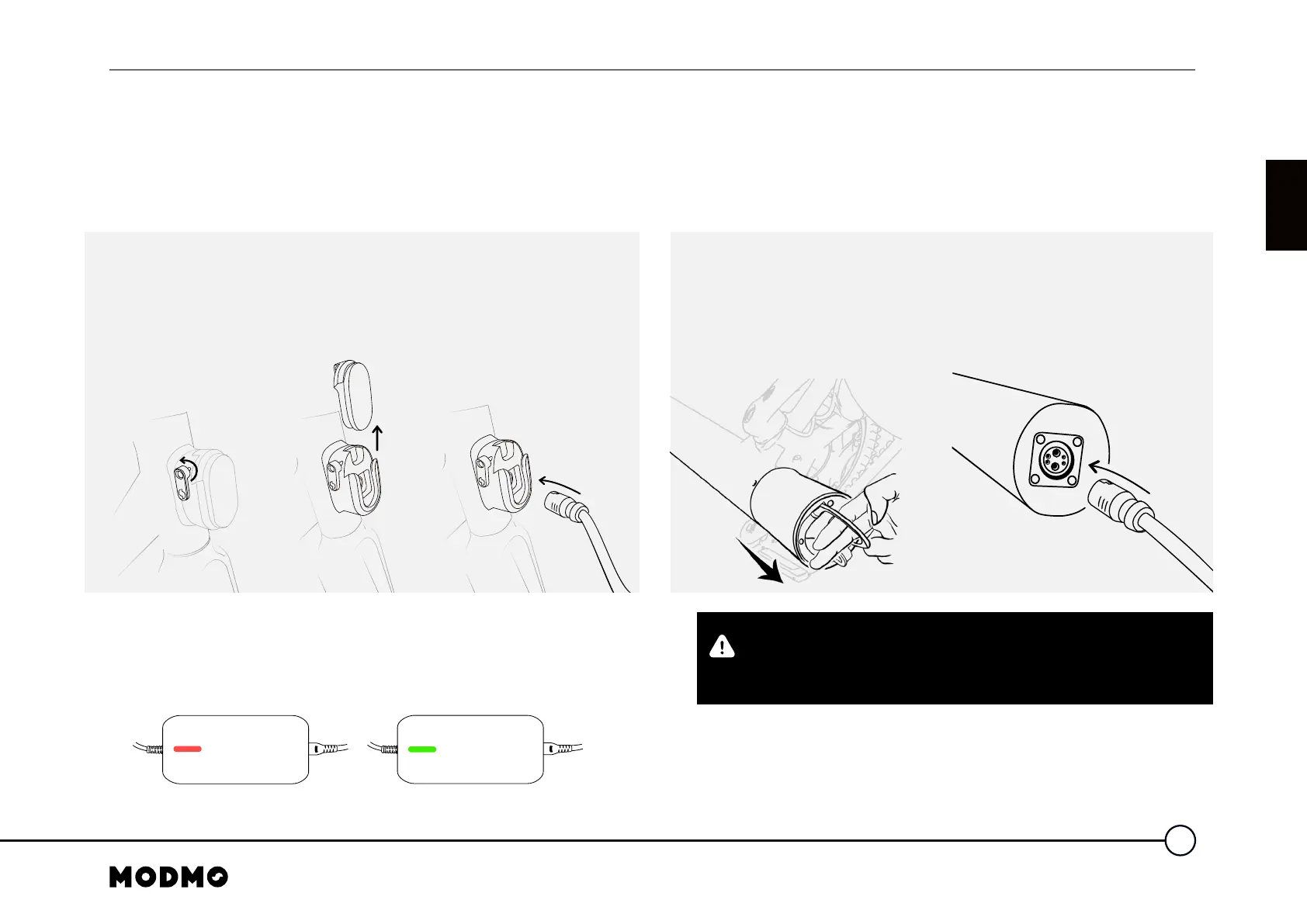 MODMO