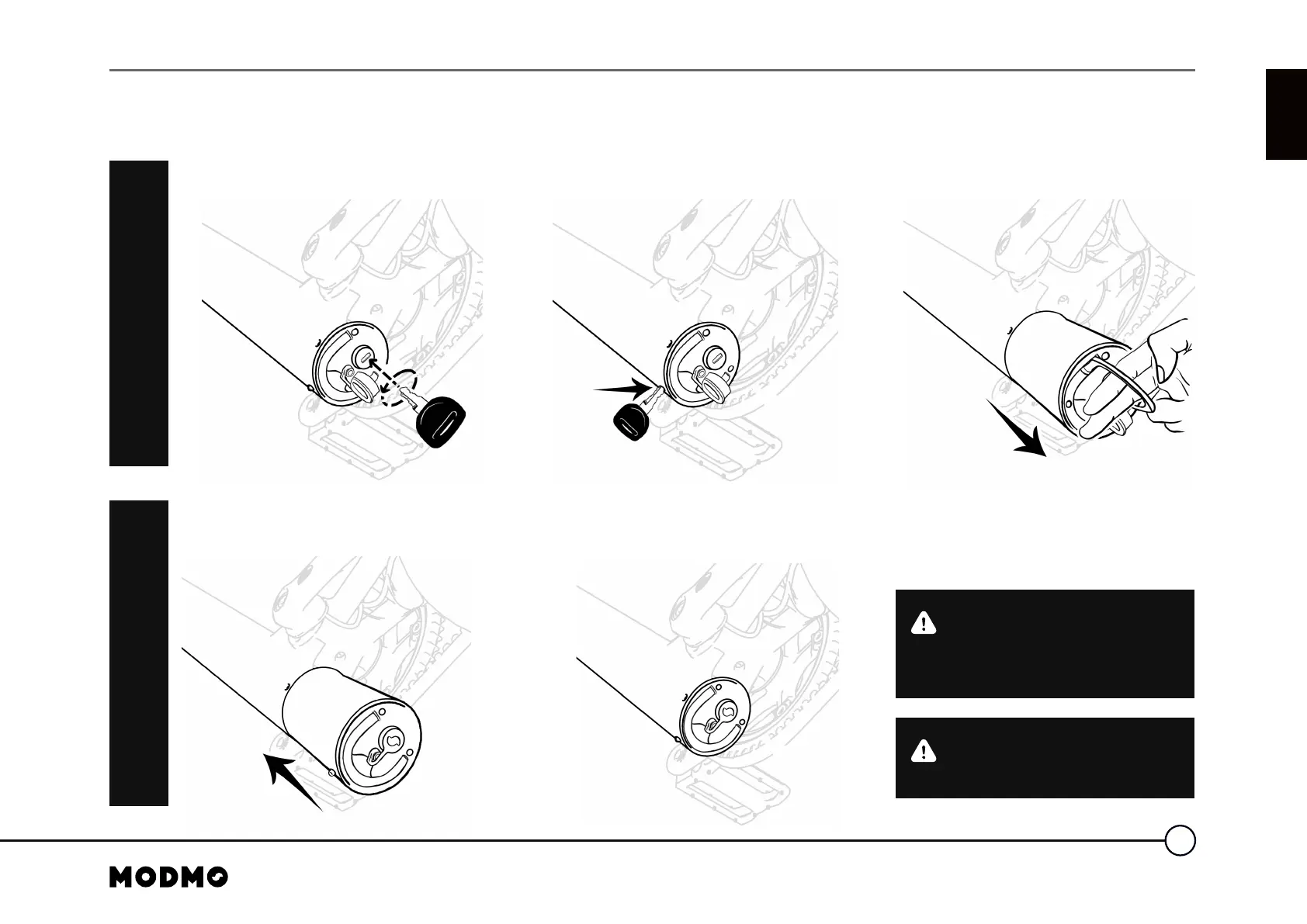 MODMO