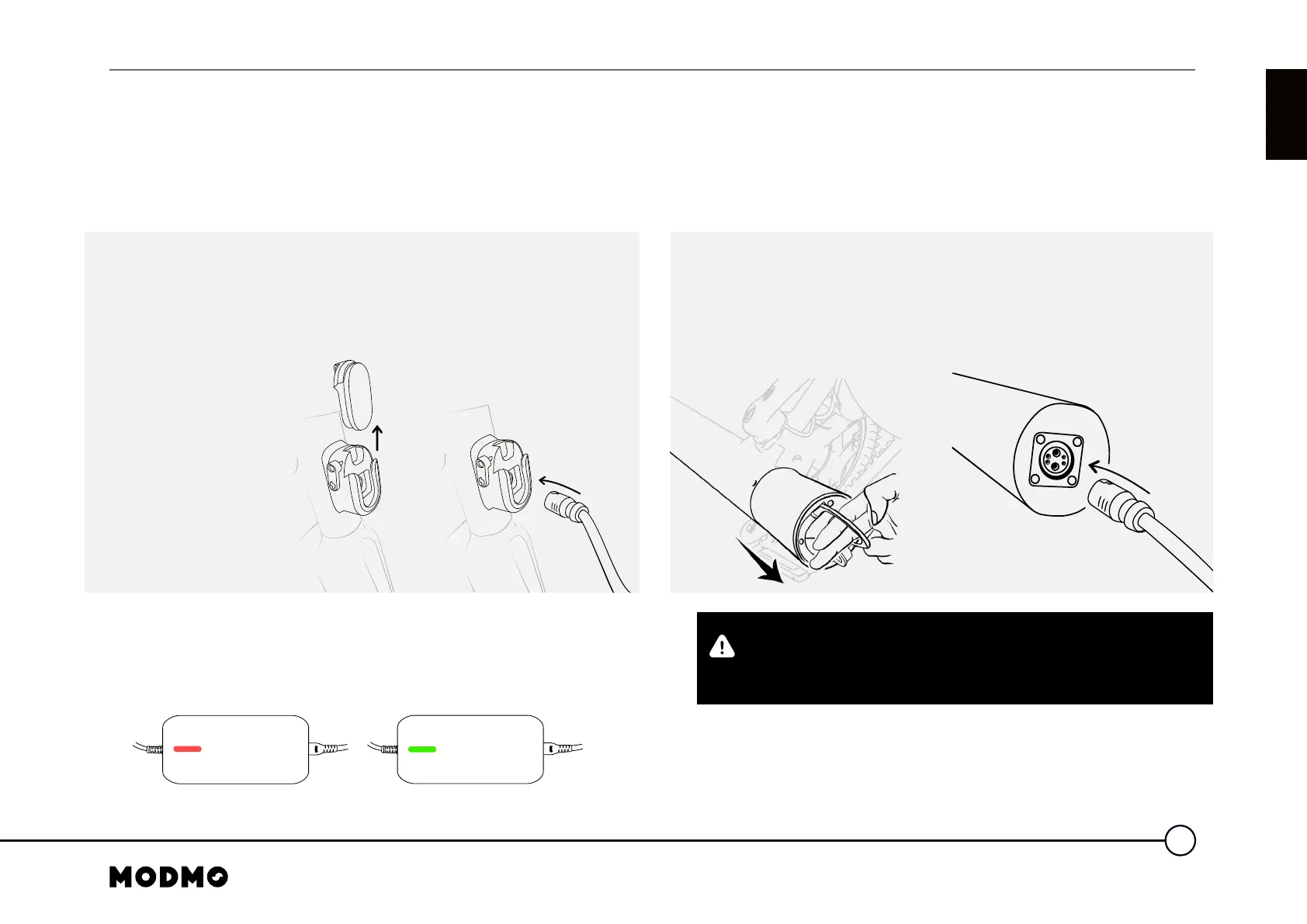 MODMO