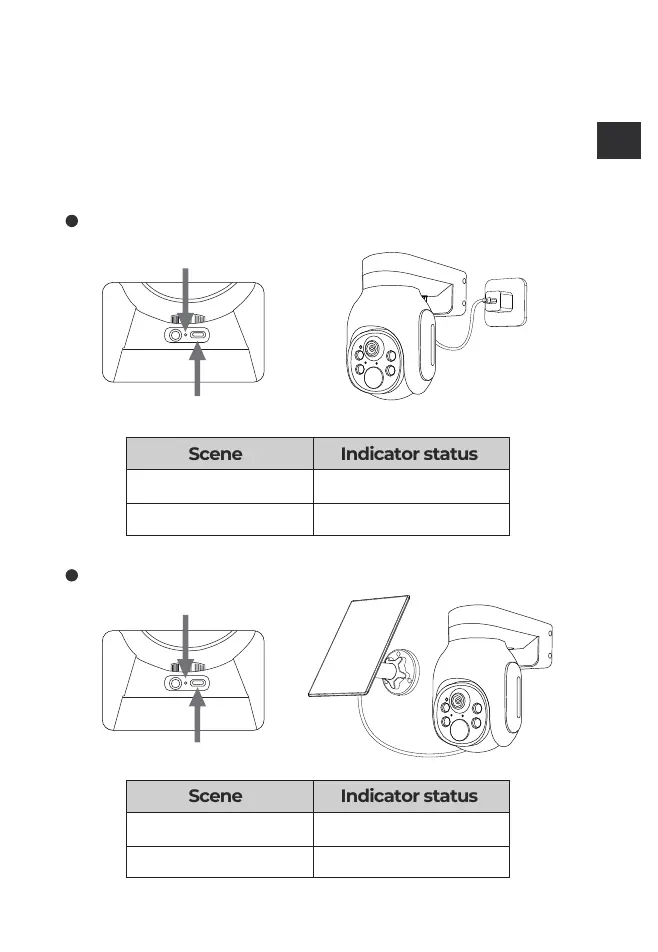 | Scene | Indicator status |
|---|---|
|  |  |
|  |  |

| Scene | Indicator status |
|---|---|
|  |  |
|  |  |