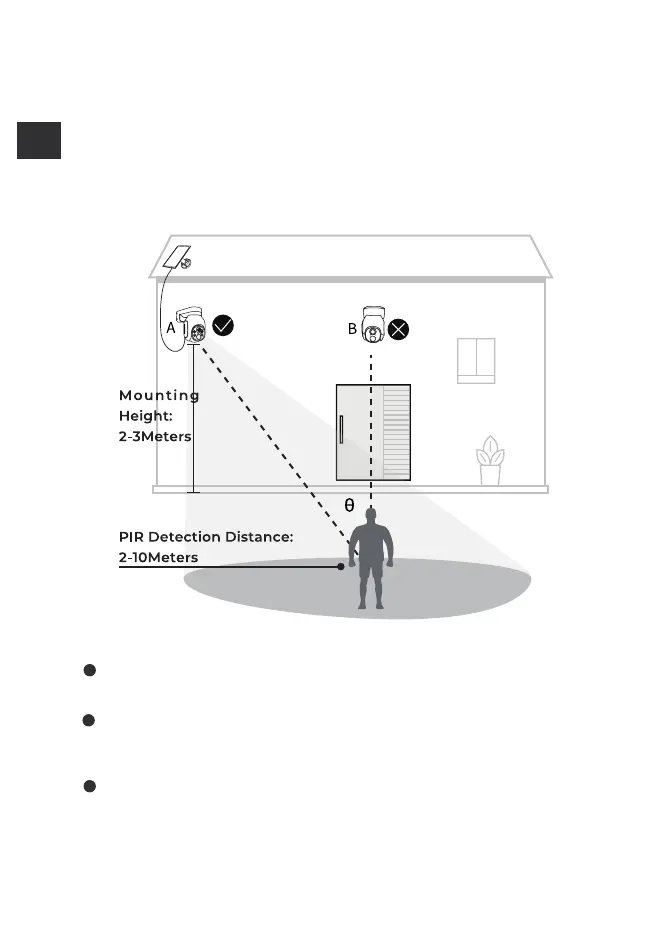 A

B

Mounting Height: 2-3Meters

θ

PIR Detection Distance: 2-10Meters