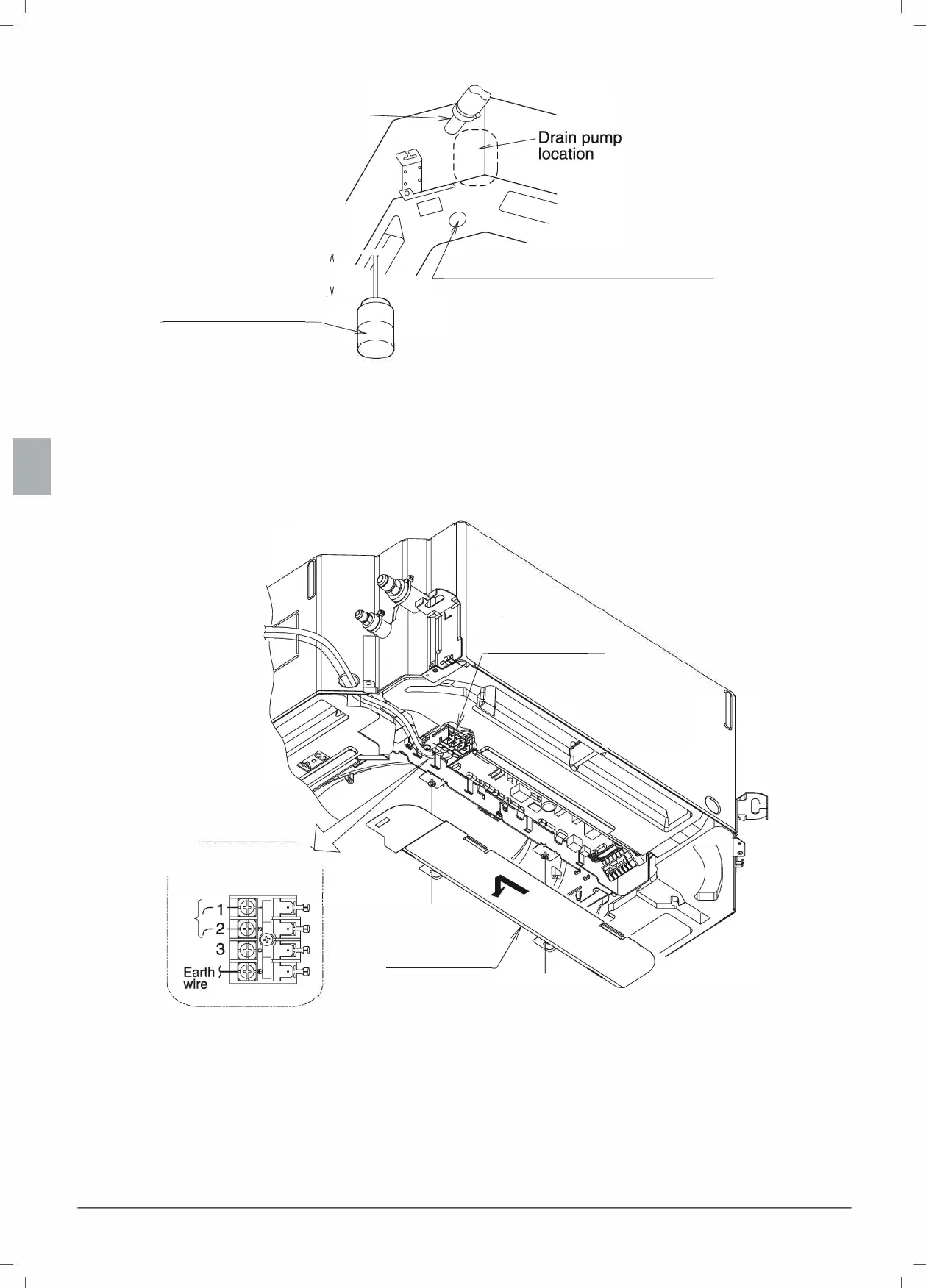 Drain pump location

1
2
3
Earth wire