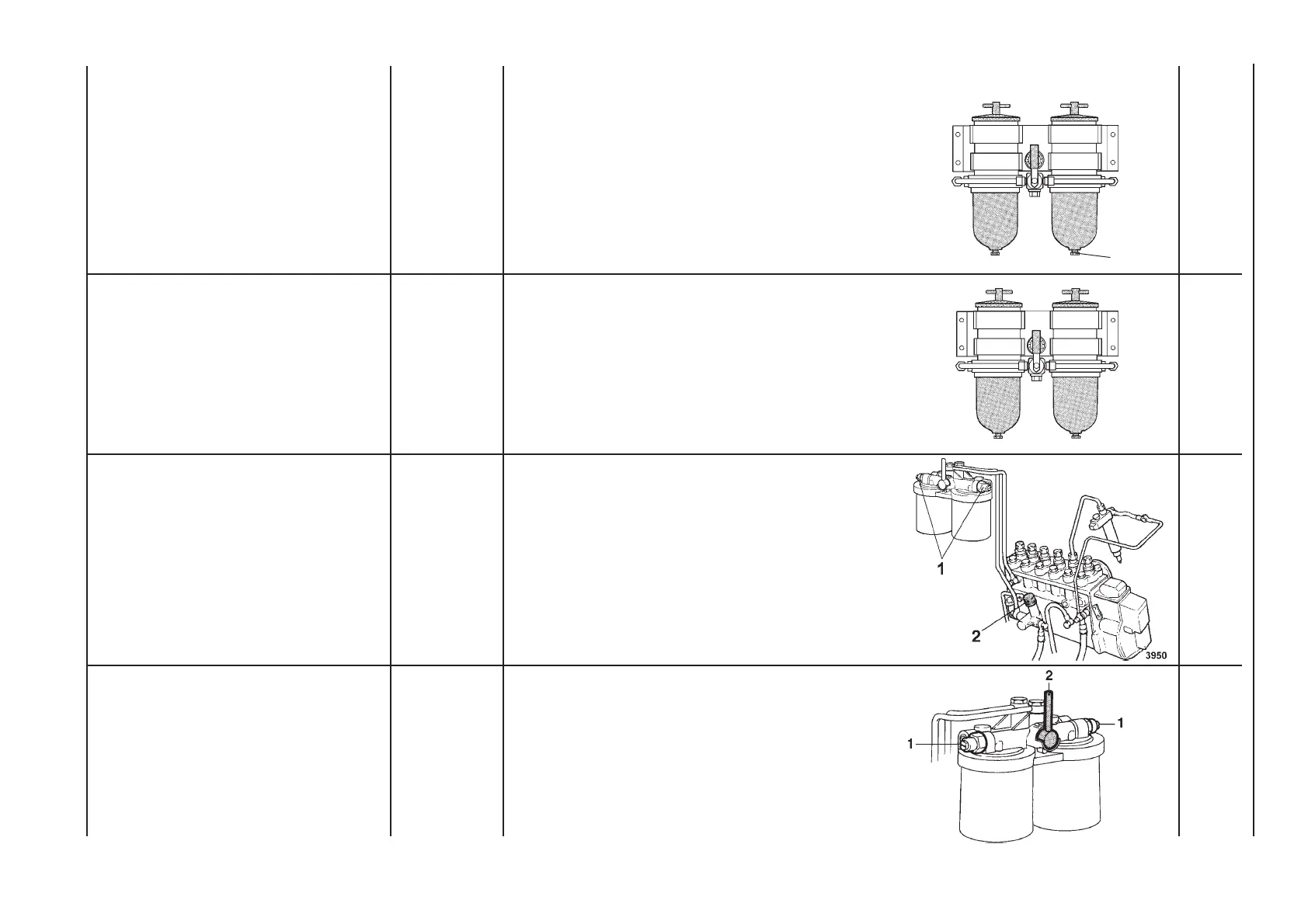 1

2

3950

2

1

1