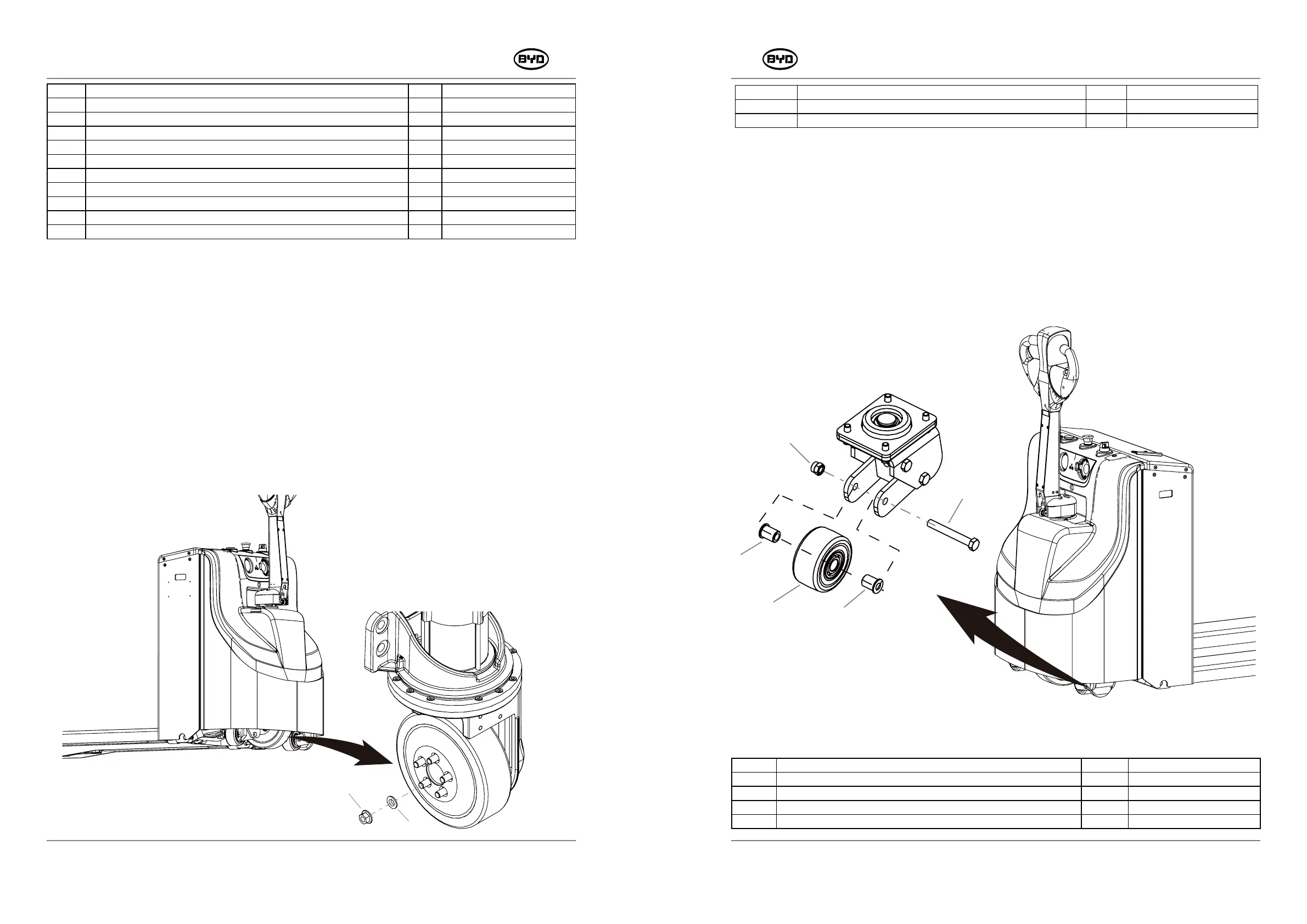 BYD

BYD