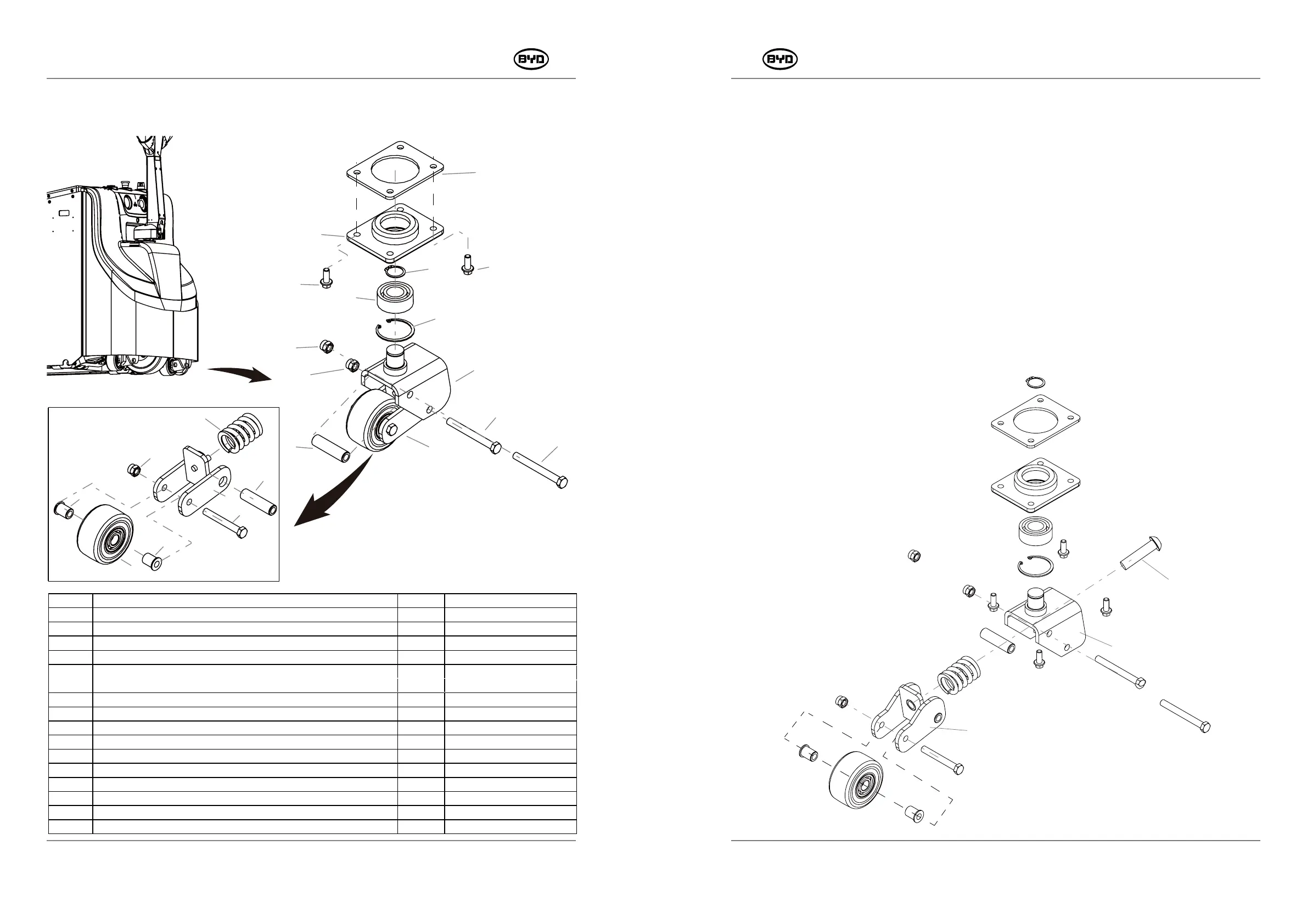 BYD

BYD