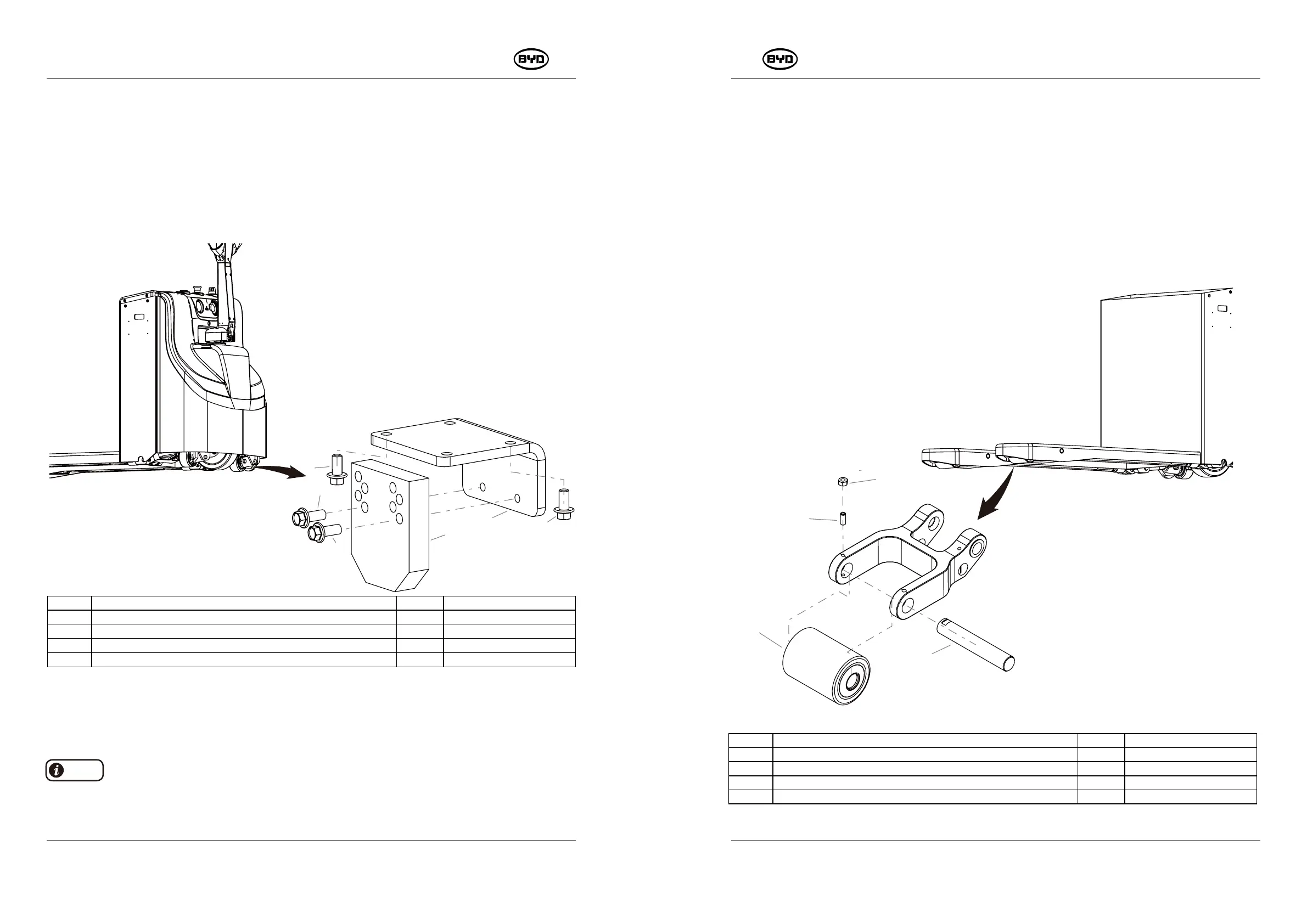 BYD

BYD