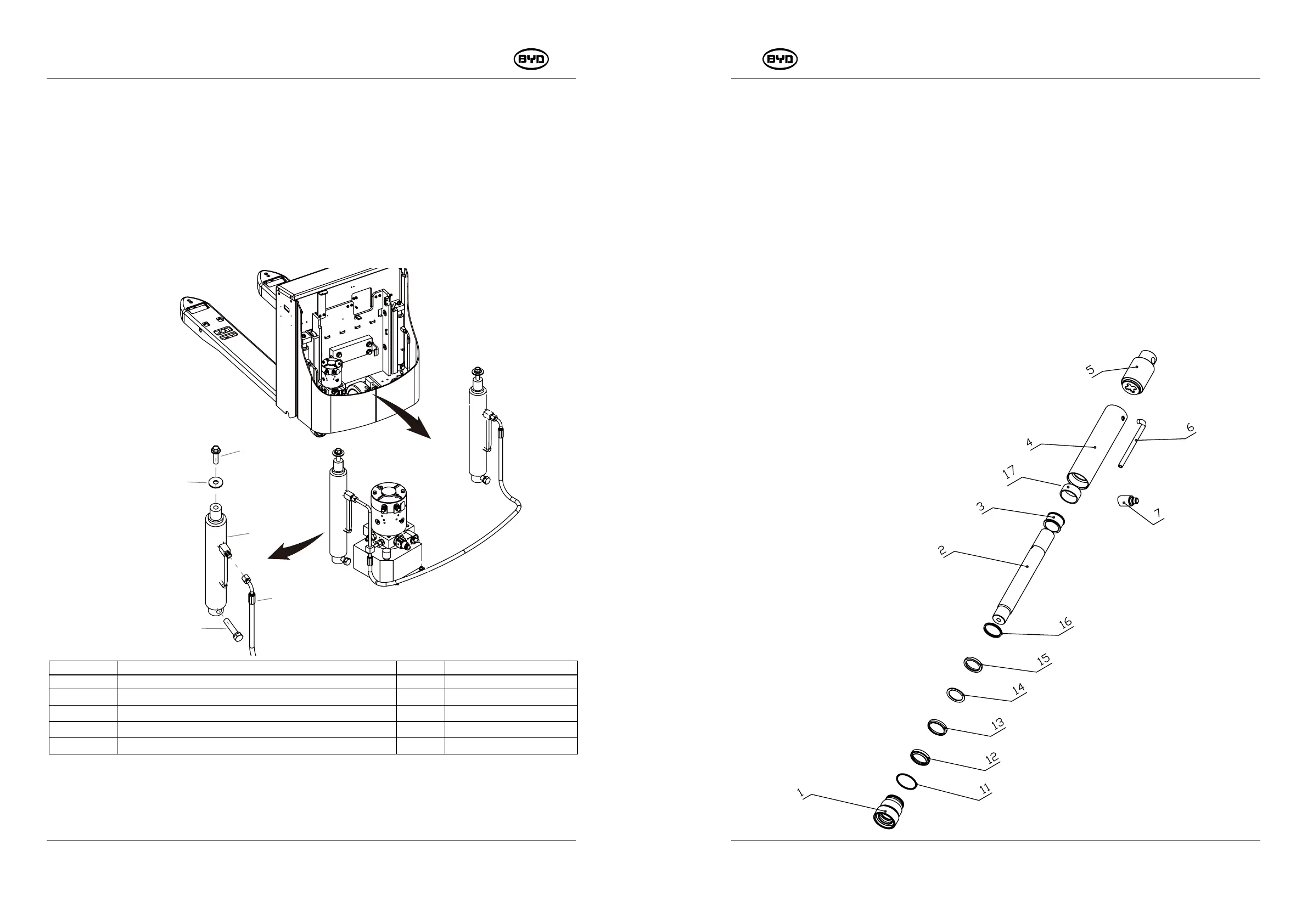 BYD

BYD

5

6

4

17

7

3

2

16

15

14

13

12

11

1