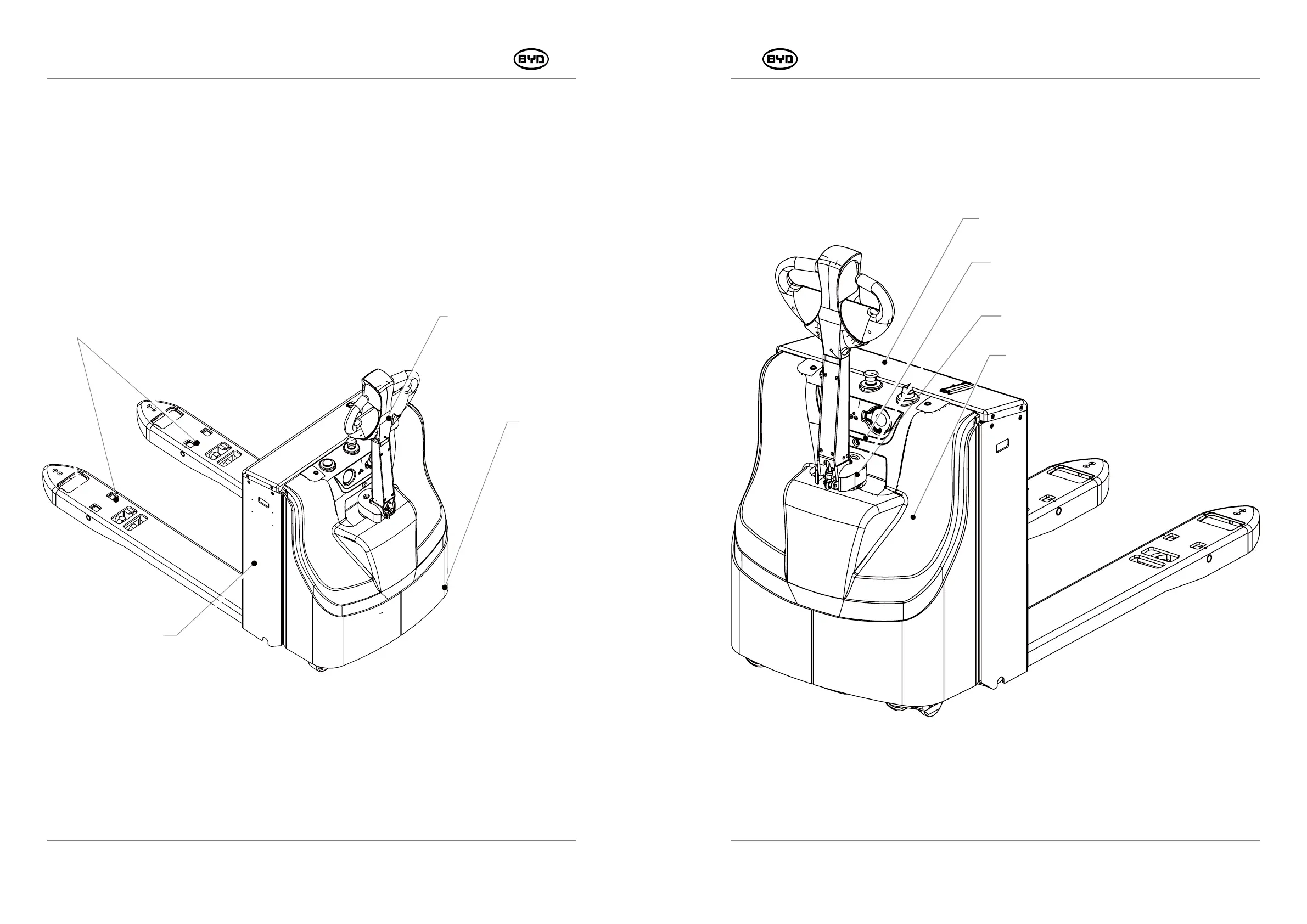 BYD

BYD