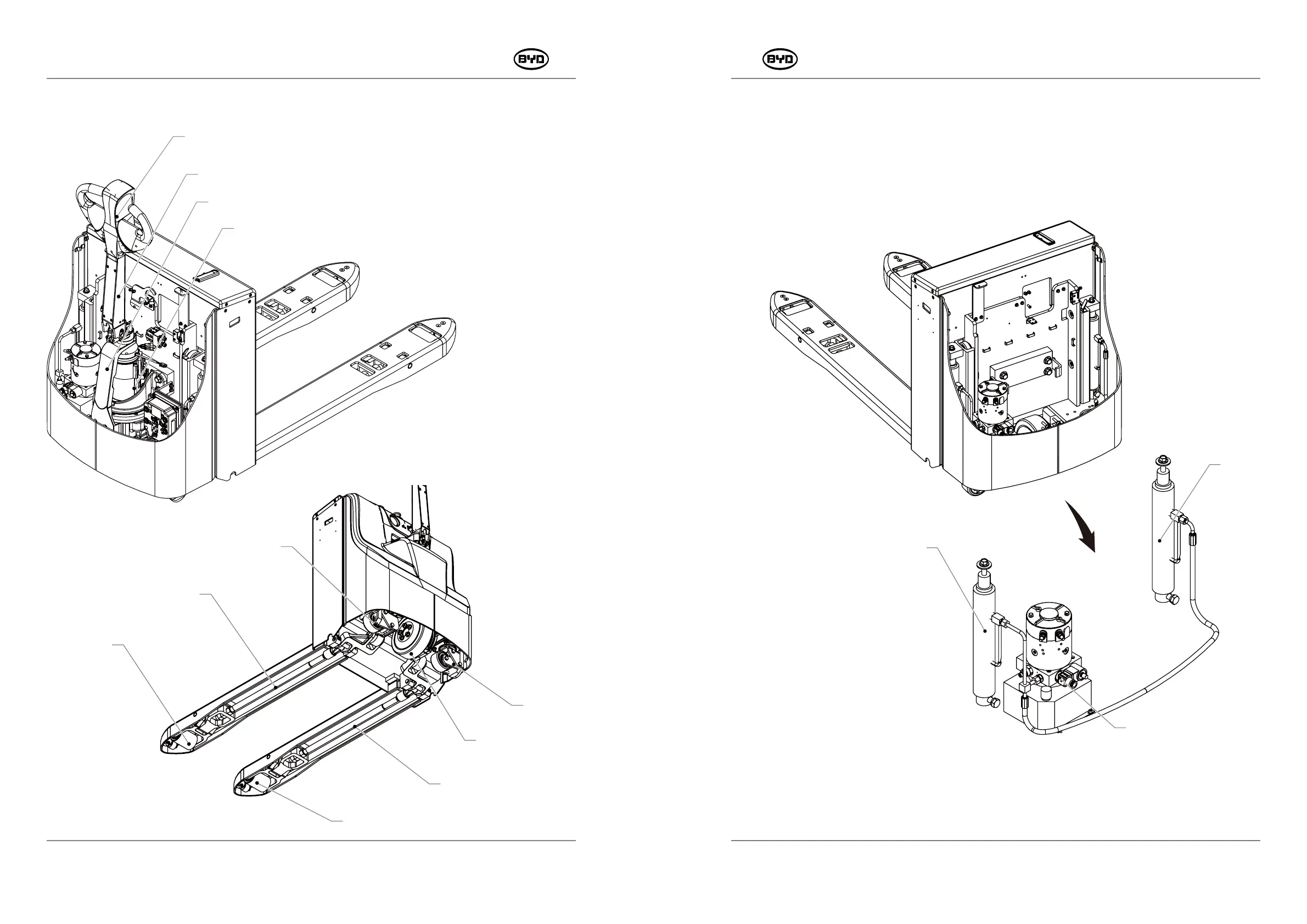 BYD

BYD