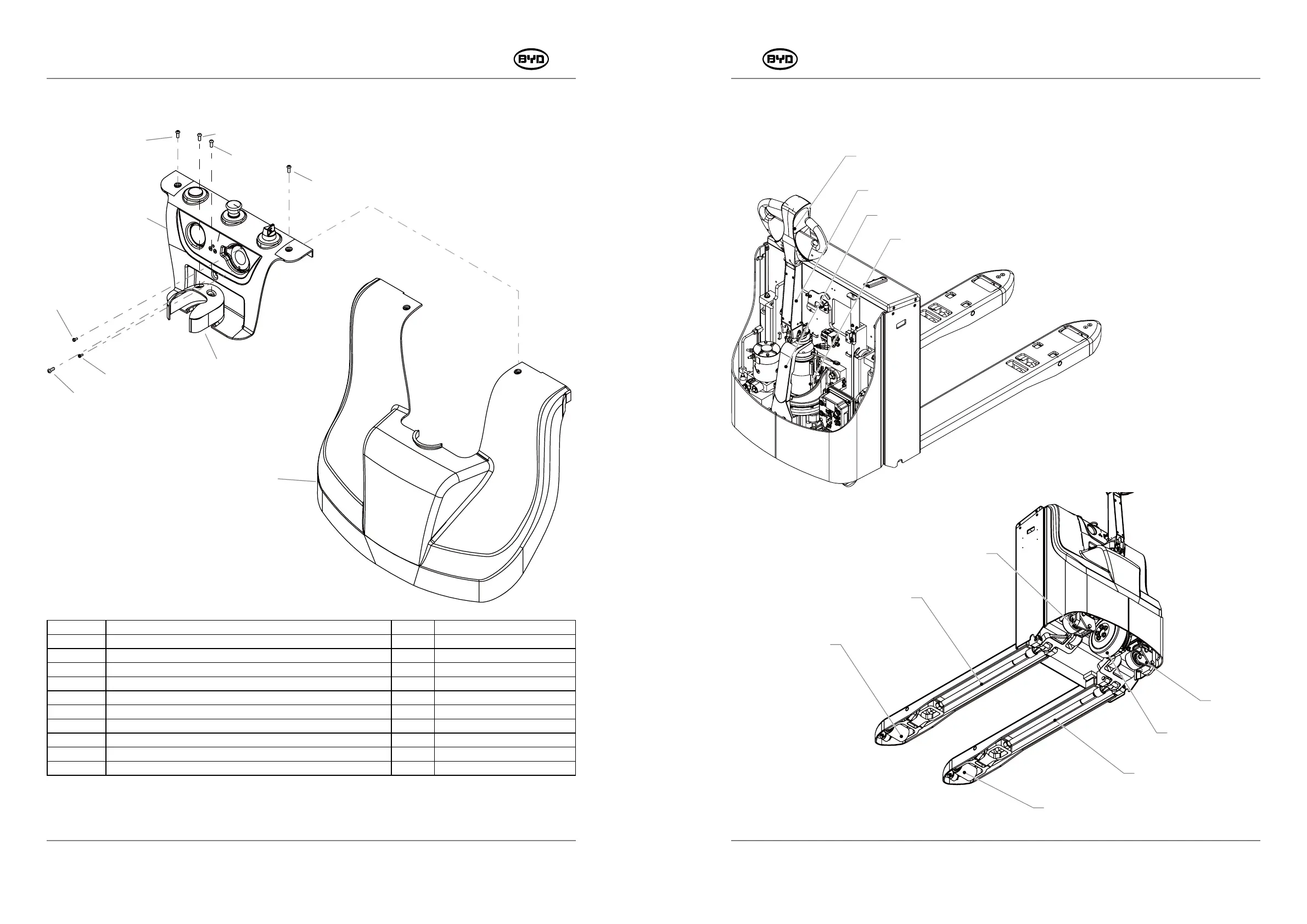 BYD

BYD