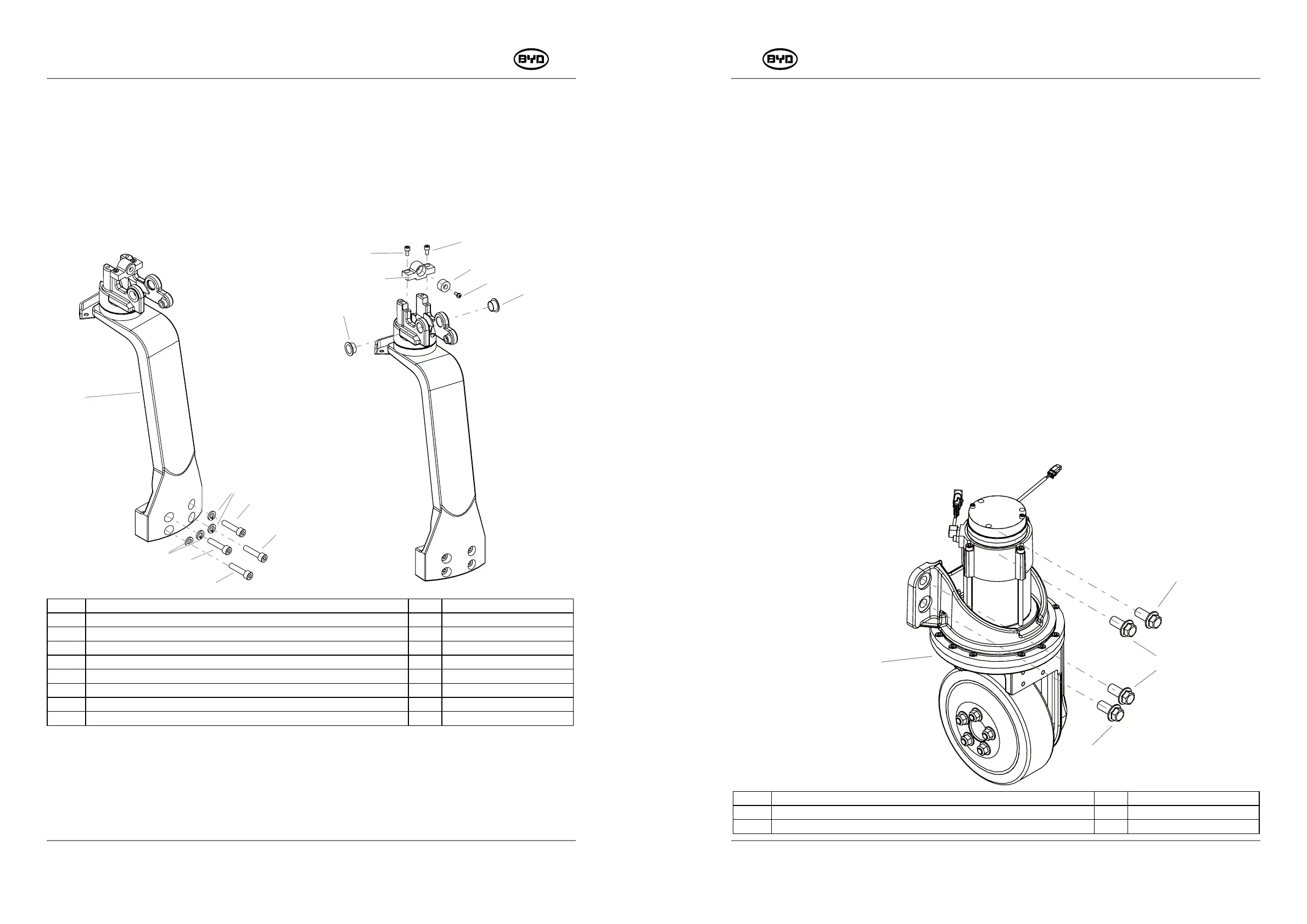 BYD

BYD