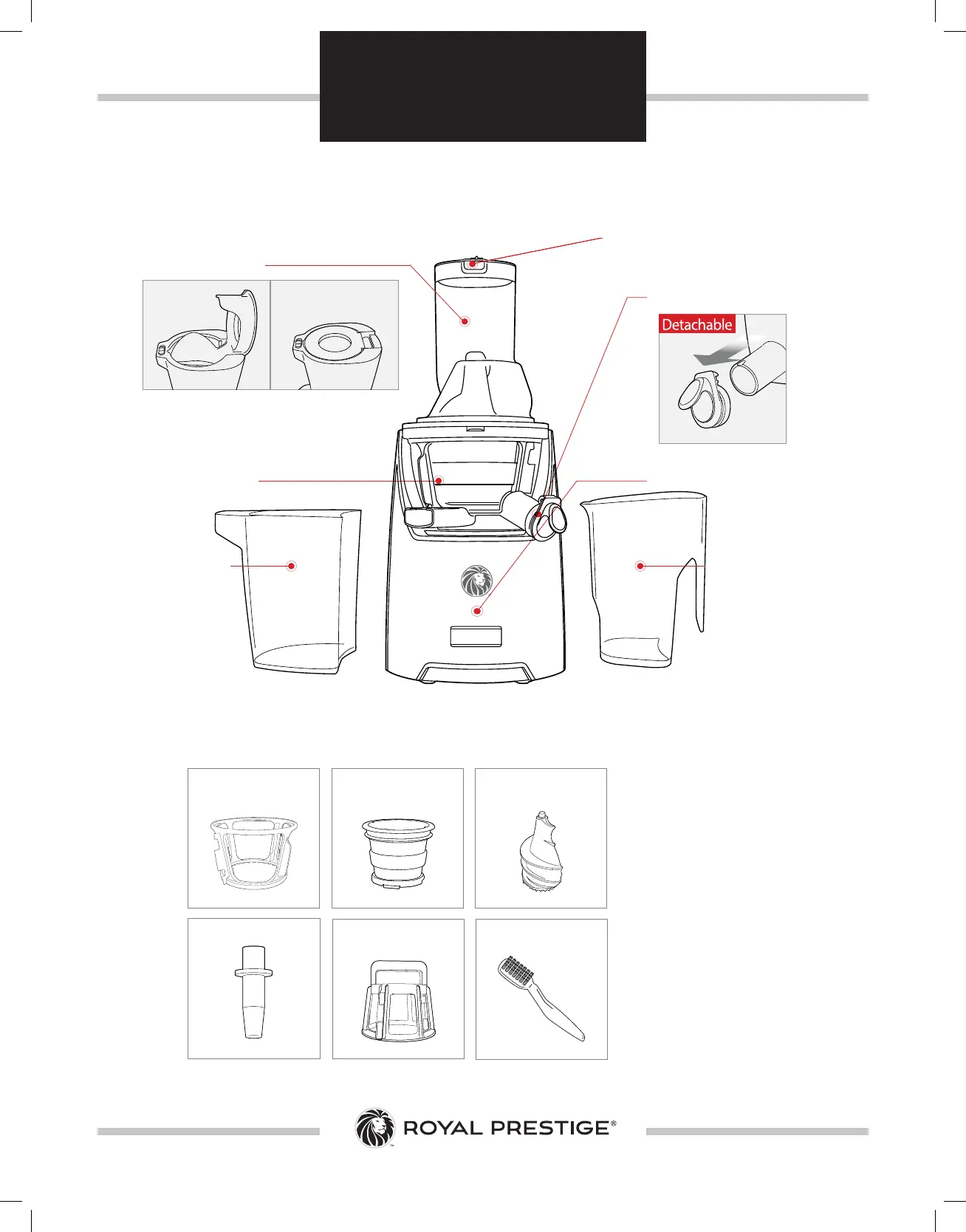 Detachable

ROYAL PRESTIGE®