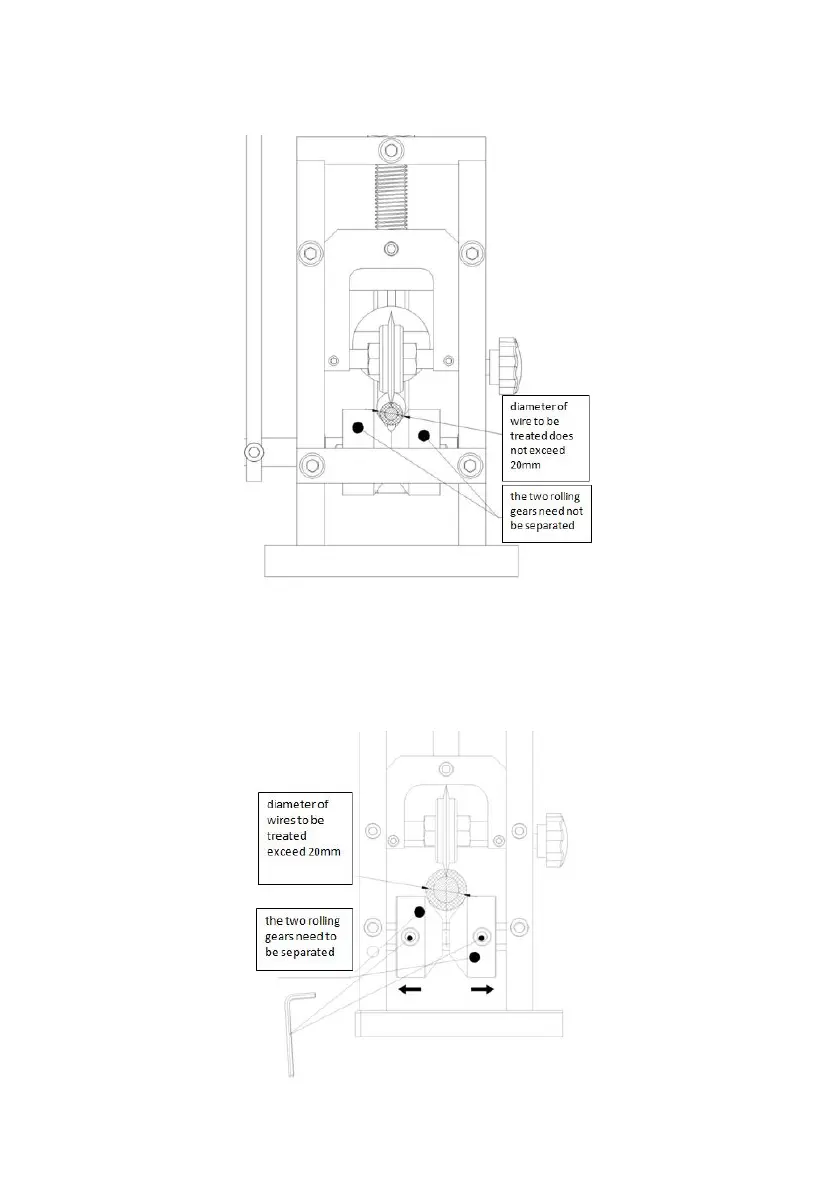 diameter of wire to be treated does not exceed 20mm

the two rolling gears need not be separated

diameter of wires to be treated exceed 20mm

the two rolling gears need to be separated