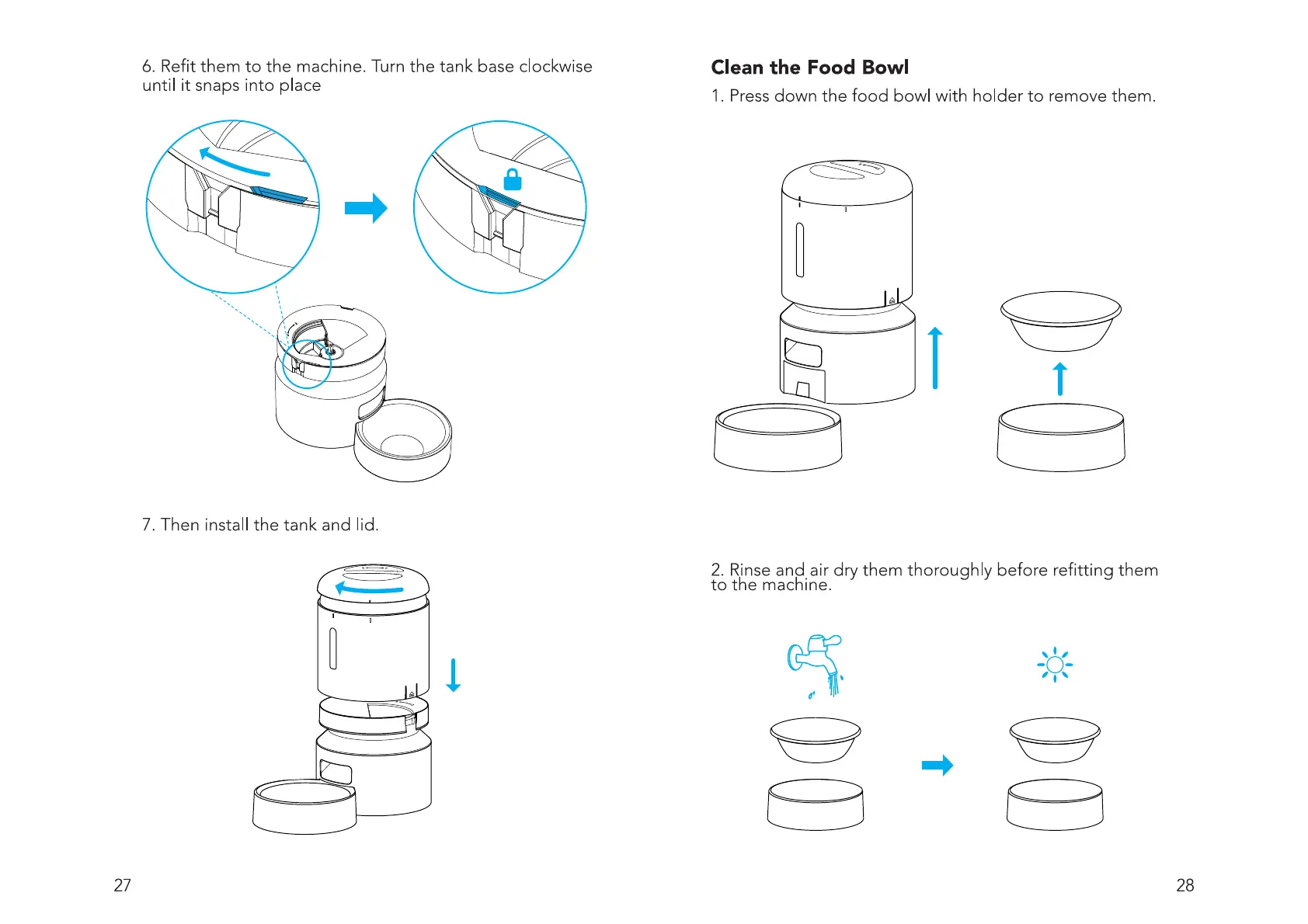 6. Refit them to the machine. Turn the tank base clockwise until it snaps into place

7. Then install the tank and lid.

27

Clean the Food Bowl

1. Press down the food bowl with holder to remove them.

2. Rinse and air dry them thoroughly before refitting them to the machine.

28