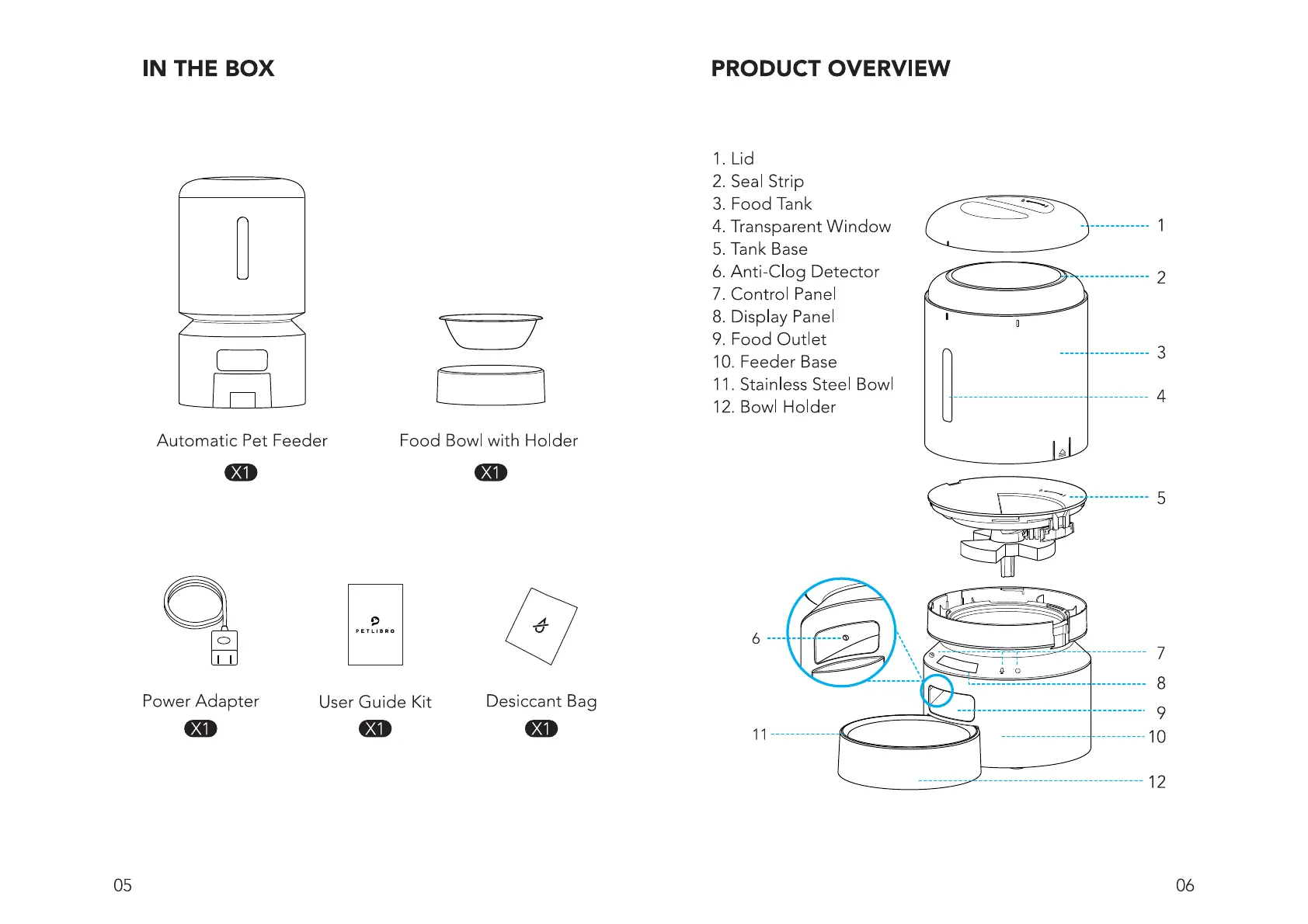 IN THE BOX

Automatic Pet Feeder
X1

Food Bowl with Holder
X1

PETLIBRO

Power Adapter
X1

User Guide Kit
X1

Desiccant Bag
X1

05

PRODUCT OVERVIEW

1. Lid
2. Seal Strip
3. Food Tank
4. Transparent Window
5. Tank Base
6. Anti-Clog Detector
7. Control Panel
8. Display Panel
9. Food Outlet
10. Feeder Base
11. Stainless Steel Bowl
12. Bowl Holder

1
2
3
4
5
6
7
8
9
10
11
12

06