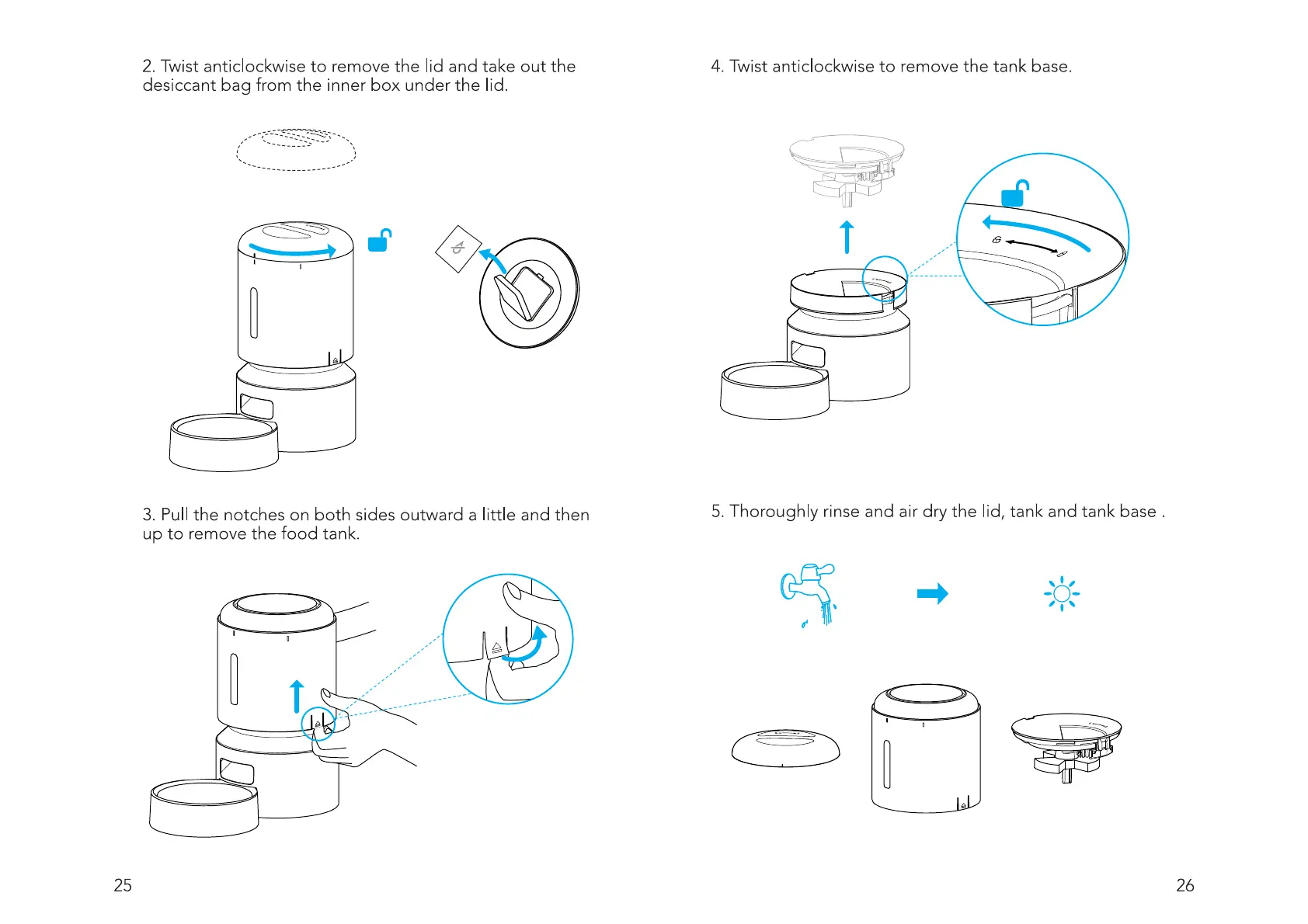 2. Twist anticlockwise to remove the lid and take out the desiccant bag from the inner box under the lid.

3. Pull the notches on both sides outward a little and then up to remove the food tank.

25

4. Twist anticlockwise to remove the tank base.

5. Thoroughly rinse and air dry the lid, tank and tank base .

26