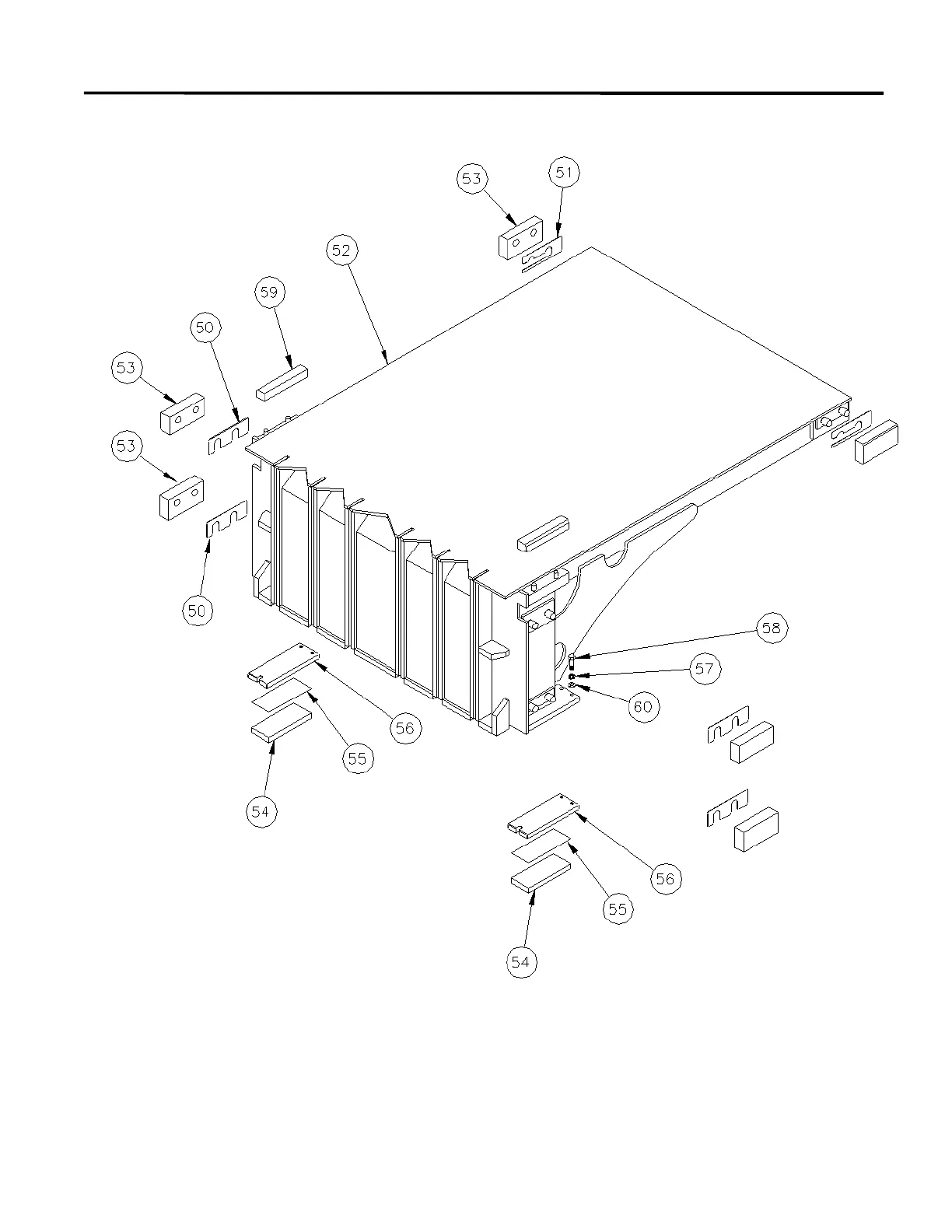 53
51
52
59
50
53
53
50
58
57
60
56
55
54
56
55
54