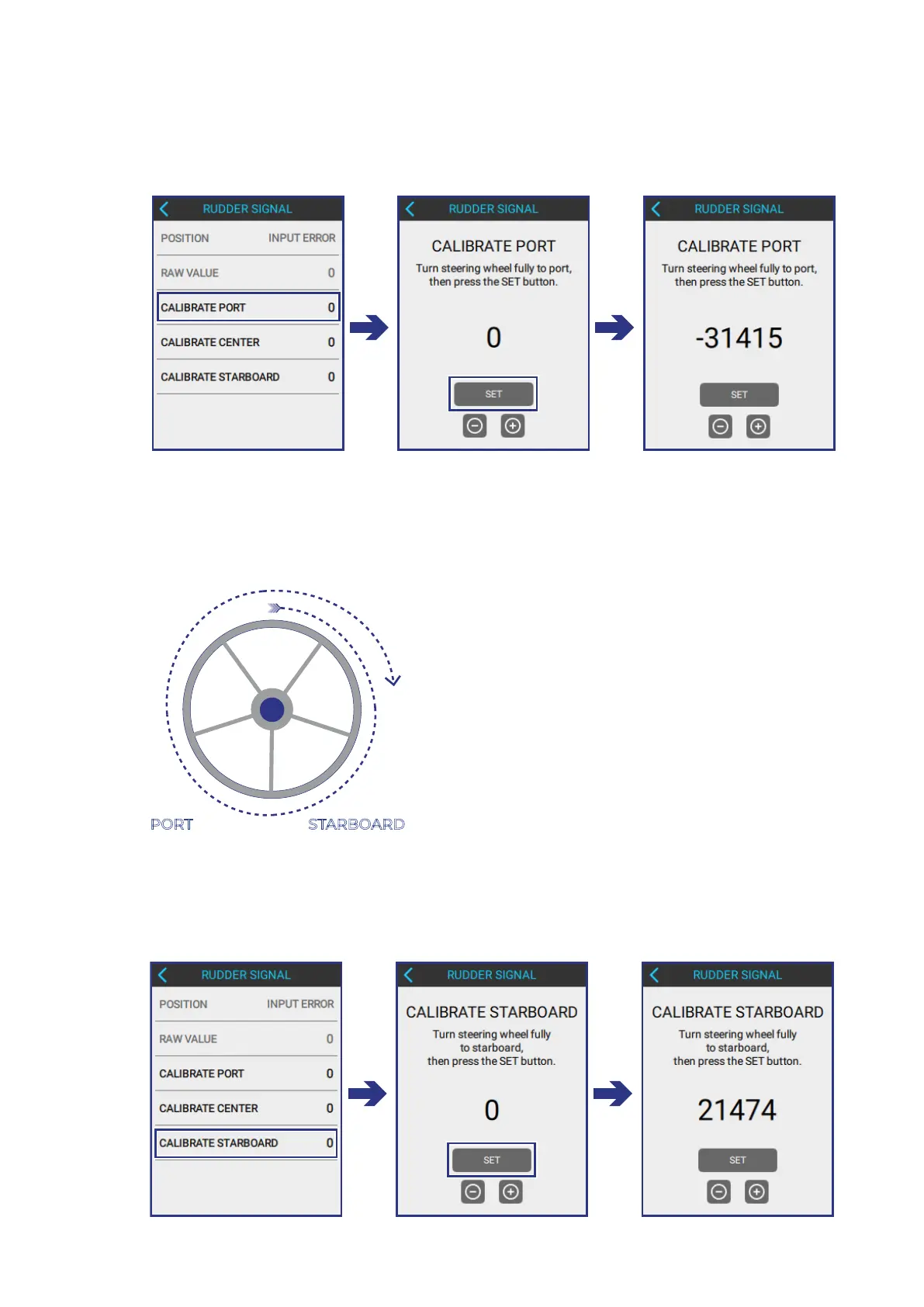 RUDDER SIGNAL

POSITION INPUT ERROR

RAW VALUE 0

CALIBRATE PORT 0

CALIBRATE CENTER 0

CALIBRATE STARBOARD 0

RUDDER SIGNAL

CALIBRATE PORT

Turn steering wheel fully to port, then press the SET button.

0

SET

RUDDER SIGNAL

CALIBRATE PORT

Turn steering wheel fully to port, then press the SET button.

-31415

SET

PORT STARBOARD

RUDDER SIGNAL

POSITION INPUT ERROR

RAW VALUE 0

CALIBRATE PORT 0

CALIBRATE CENTER 0

CALIBRATE STARBOARD 0

RUDDER SIGNAL

CALIBRATE STARBOARD

Turn steering wheel fully to starboard, then press the SET button.

0

SET

RUDDER SIGNAL

CALIBRATE STARBOARD

Turn steering wheel fully to starboard, then press the SET button.

21474

SET