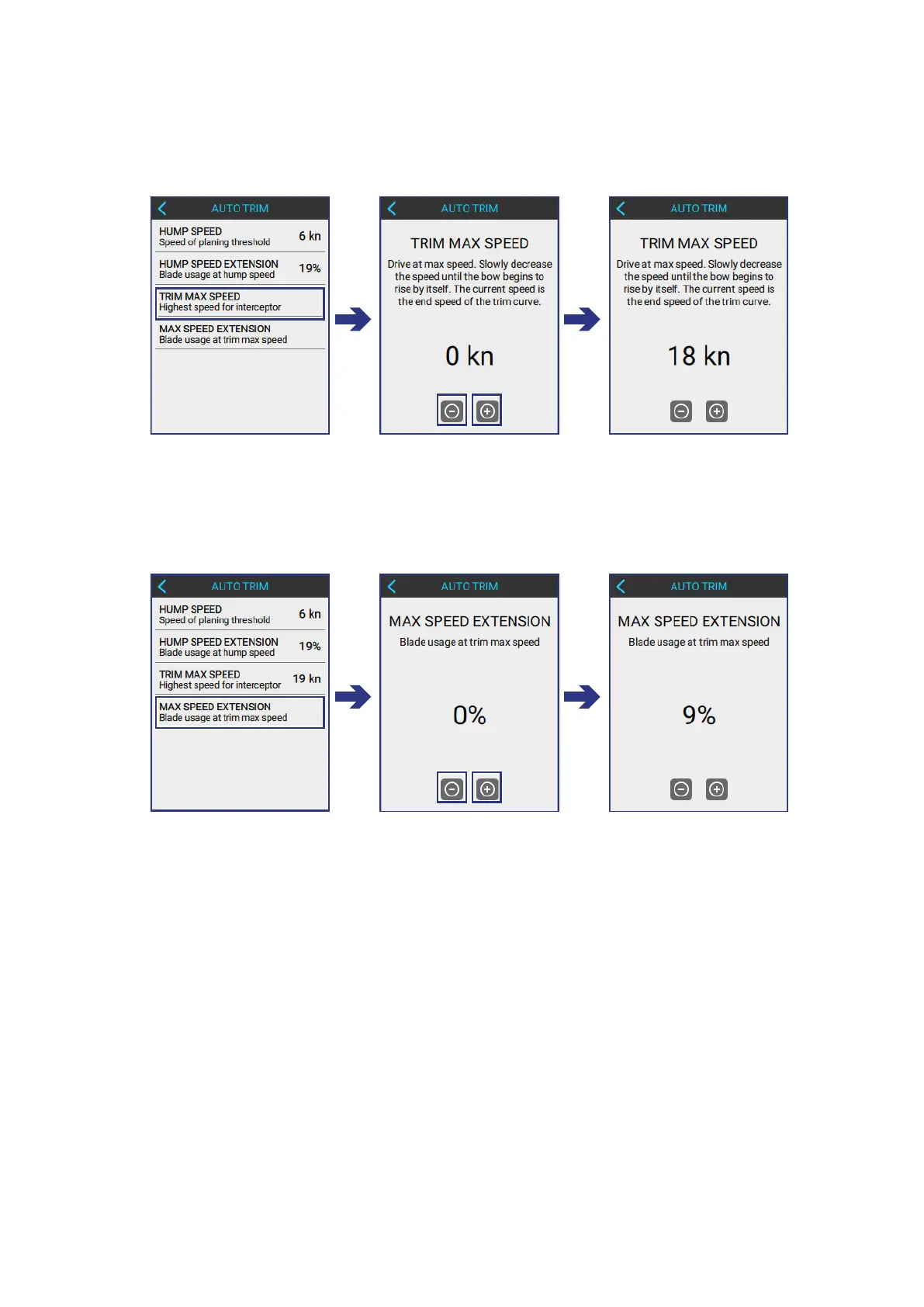 AUTO TRIM

HUMP SPEED
Speed of planing threshold
6 kn

HUMP SPEED EXTENSION
Blade usage at hump speed
19%

TRIM MAX SPEED
Highest speed for interceptor

MAX SPEED EXTENSION
Blade usage at trim max speed

AUTO TRIM

TRIM MAX SPEED

Drive at max speed. Slowly decrease the speed until the bow begins to rise by itself. The current speed is the end speed of the trim curve.

0 kn

AUTO TRIM

TRIM MAX SPEED

Drive at max speed. Slowly decrease the speed until the bow begins to rise by itself. The current speed is the end speed of the trim curve.

18 kn

AUTO TRIM

HUMP SPEED
Speed of planing threshold
6 kn

HUMP SPEED EXTENSION
Blade usage at hump speed
19%

TRIM MAX SPEED
Highest speed for interceptor
19 kn

MAX SPEED EXTENSION
Blade usage at trim max speed

AUTO TRIM

MAX SPEED EXTENSION

Blade usage at trim max speed

0%

AUTO TRIM

MAX SPEED EXTENSION

Blade usage at trim max speed

9%