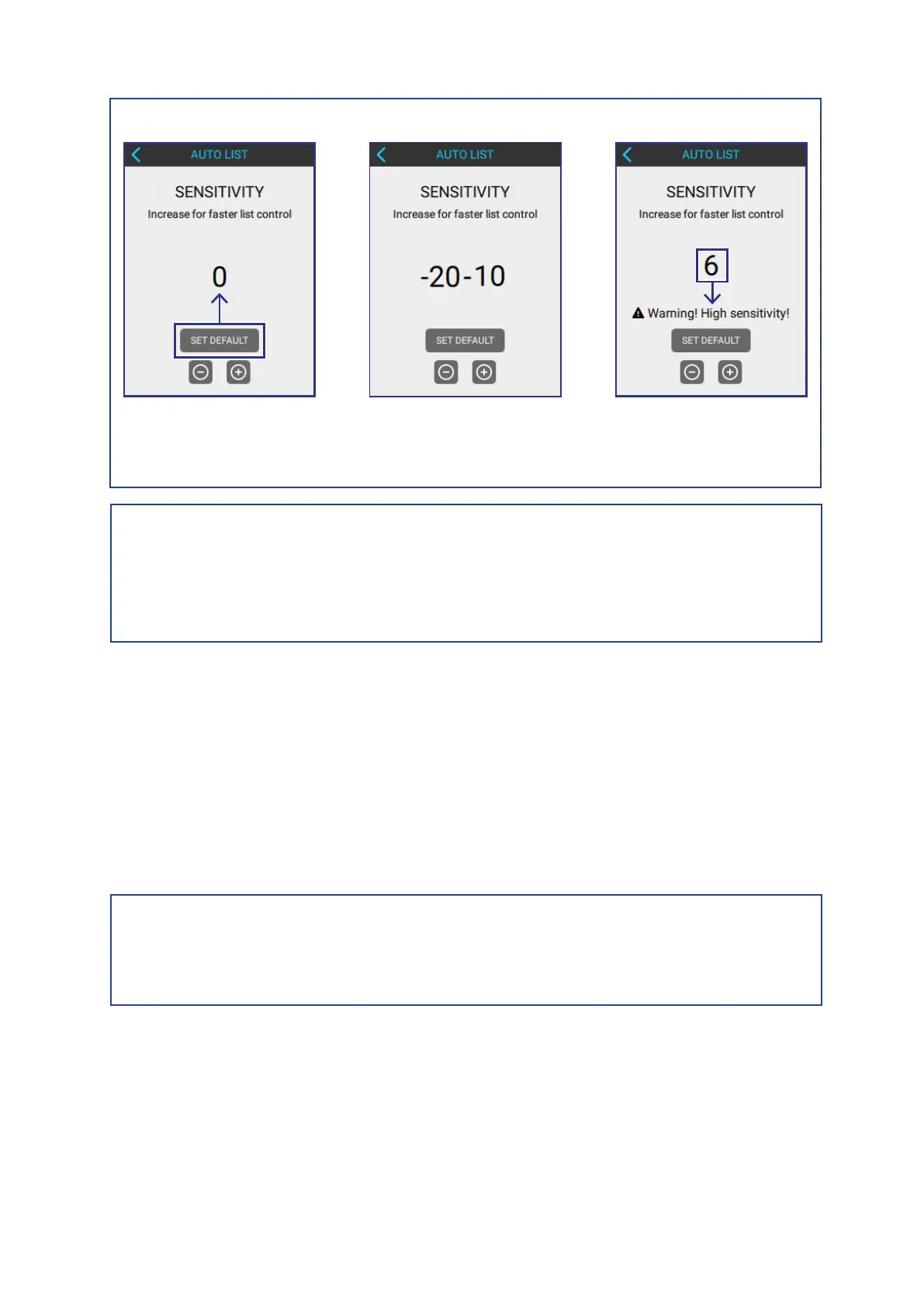 AUTO LIST

SENSITIVITY

Increase for faster list control

0

SET DEFAULT

AUTO LIST

SENSITIVITY

Increase for faster list control

-20-10

SET DEFAULT

AUTO LIST

SENSITIVITY

Increase for faster list control

6

Warning! High sensitivity!

SET DEFAULT