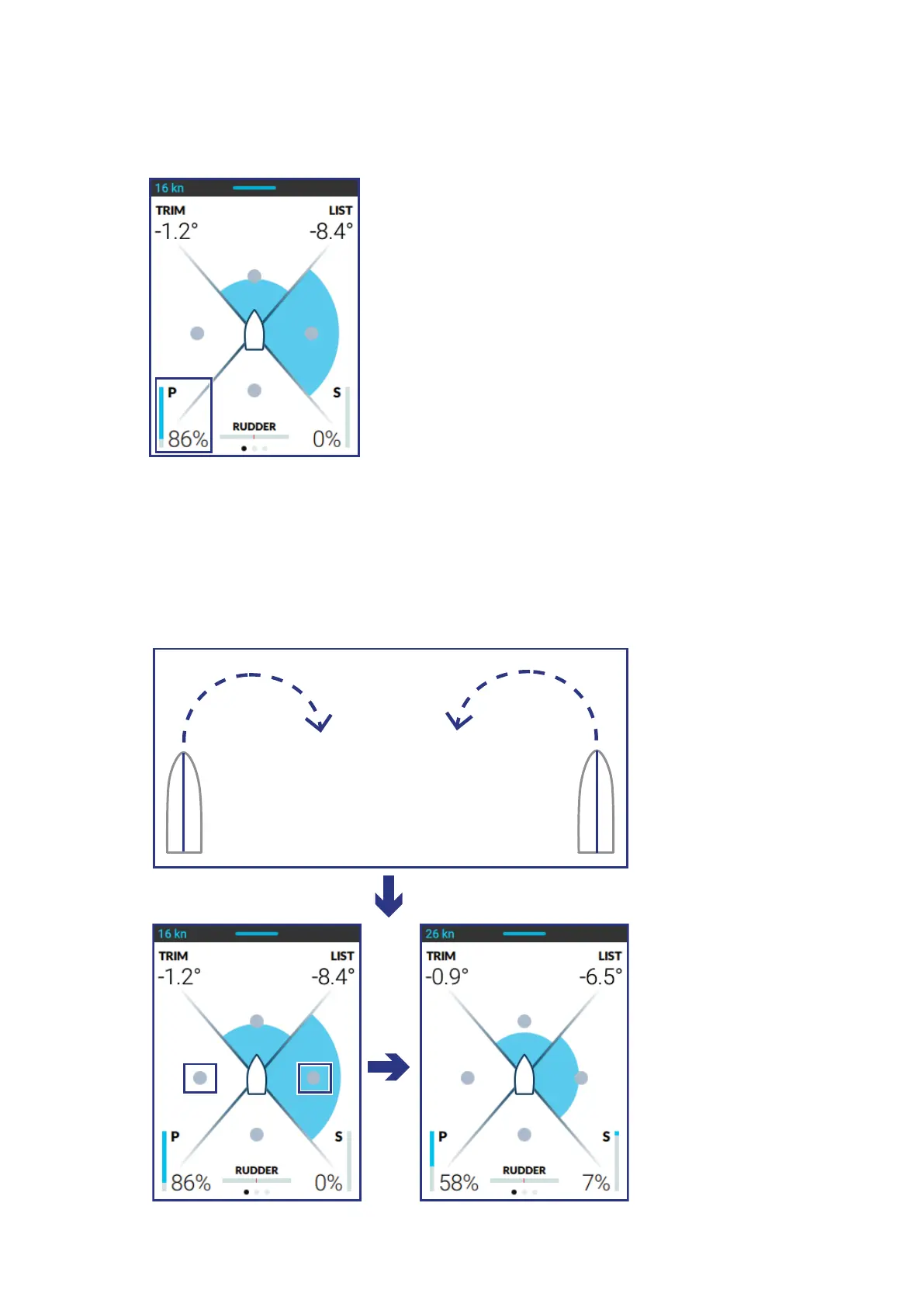 16 kn
TRIM
-1.2°
LIST
-8.4°
P
86%
RUDDER
S
0%

16 kn
TRIM
-1.2°
LIST
-8.4°
P
86%
RUDDER
S
0%

26 kn
TRIM
-0.9°
LIST
-6.5°
P
58%
RUDDER
S
7%