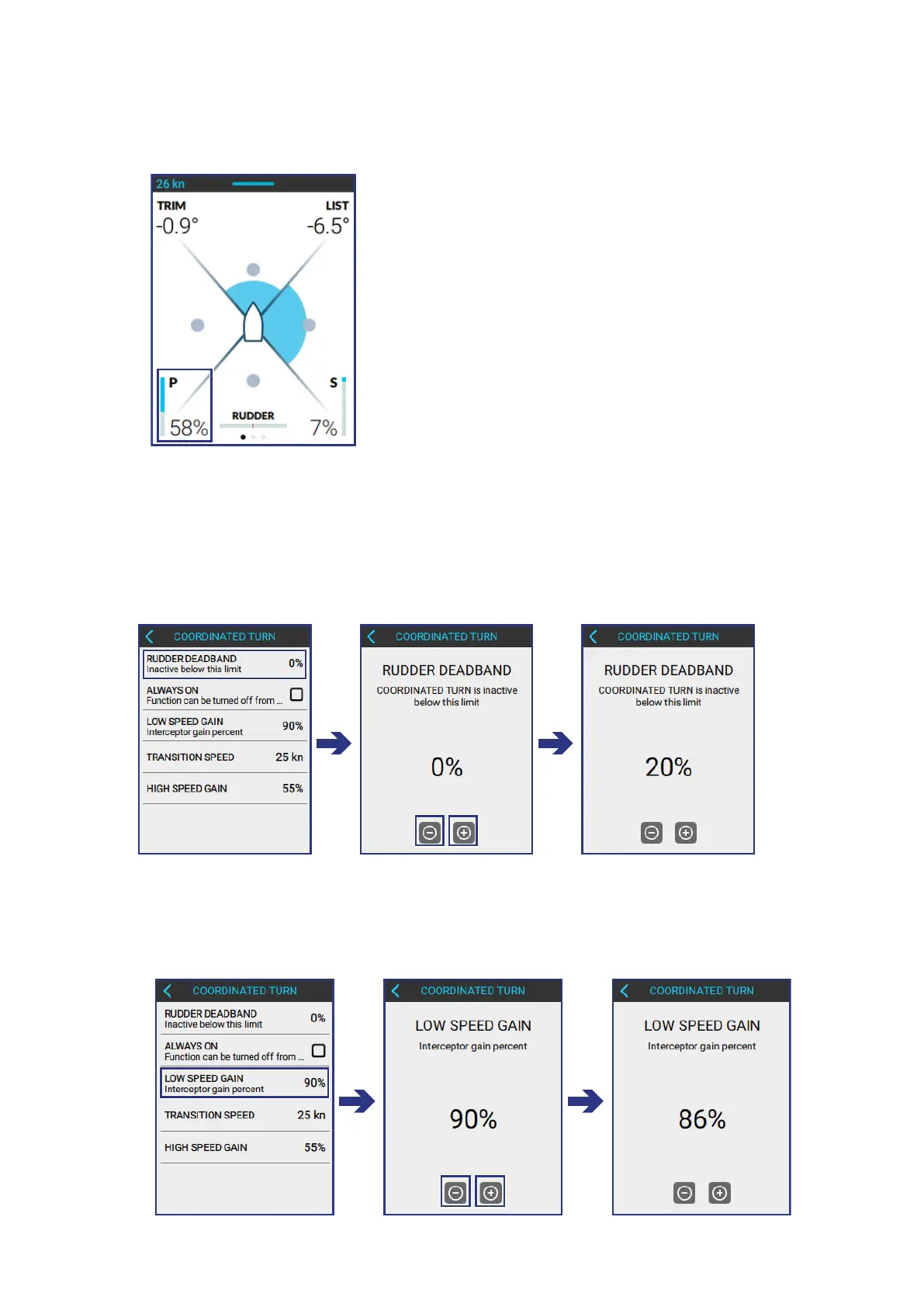 26 kn

TRIM
-0.9°

LIST
-6.5°

P
58%

RUDDER

S
7%

COORDINATED TURN

RUDDER DEADBAND
Inactive below this limit
0%

ALWAYS ON
Function can be turned off from ...

LOW SPEED GAIN
Interceptor gain percent
90%

TRANSITION SPEED
25 kn

HIGH SPEED GAIN
55%

COORDINATED TURN

RUDDER DEADBAND
COORDINATED TURN is inactive below this limit

0%

COORDINATED TURN

RUDDER DEADBAND
COORDINATED TURN is inactive below this limit

20%

COORDINATED TURN

RUDDER DEADBAND
Inactive below this limit
0%

ALWAYS ON
Function can be turned off from ...

LOW SPEED GAIN
Interceptor gain percent
90%

TRANSITION SPEED
25 kn

HIGH SPEED GAIN
55%

COORDINATED TURN

LOW SPEED GAIN
Interceptor gain percent

90%

COORDINATED TURN

LOW SPEED GAIN
Interceptor gain percent

86%