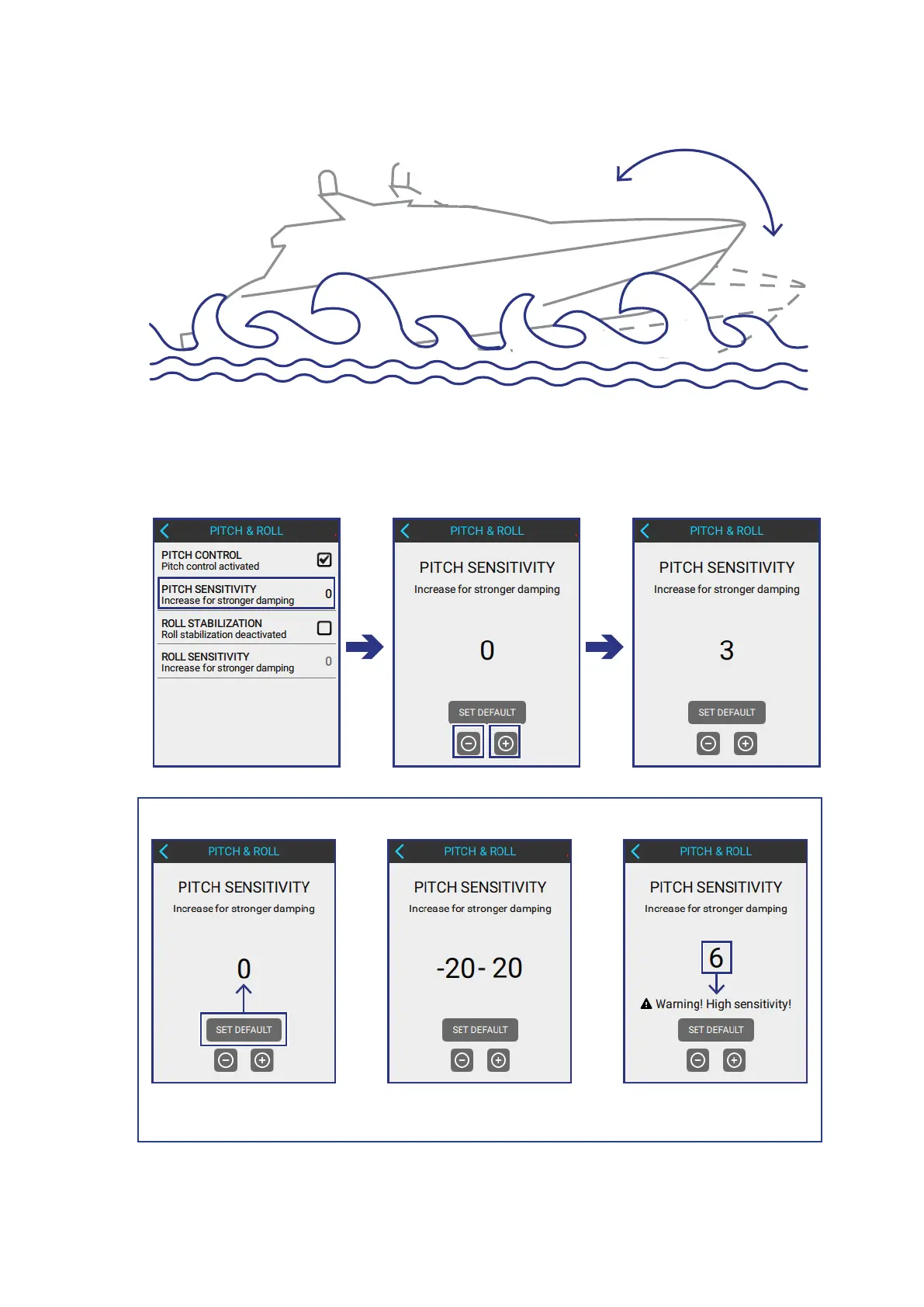 PITCH & ROLL

PITCH CONTROL
Pitch control activated

PITCH SENSITIVITY
Increase for stronger damping 0

ROLL STABILIZATION
Roll stabilization deactivated

ROLL SENSITIVITY
Increase for stronger damping 0

PITCH & ROLL

PITCH SENSITIVITY
Increase for stronger damping

0

SET DEFAULT

PITCH & ROLL

PITCH SENSITIVITY
Increase for stronger damping

3

SET DEFAULT

PITCH & ROLL

PITCH SENSITIVITY
Increase for stronger damping

0

SET DEFAULT

PITCH & ROLL

PITCH SENSITIVITY
Increase for stronger damping

-20 - 20

SET DEFAULT

PITCH & ROLL

PITCH SENSITIVITY
Increase for stronger damping

6

Warning! High sensitivity!

SET DEFAULT