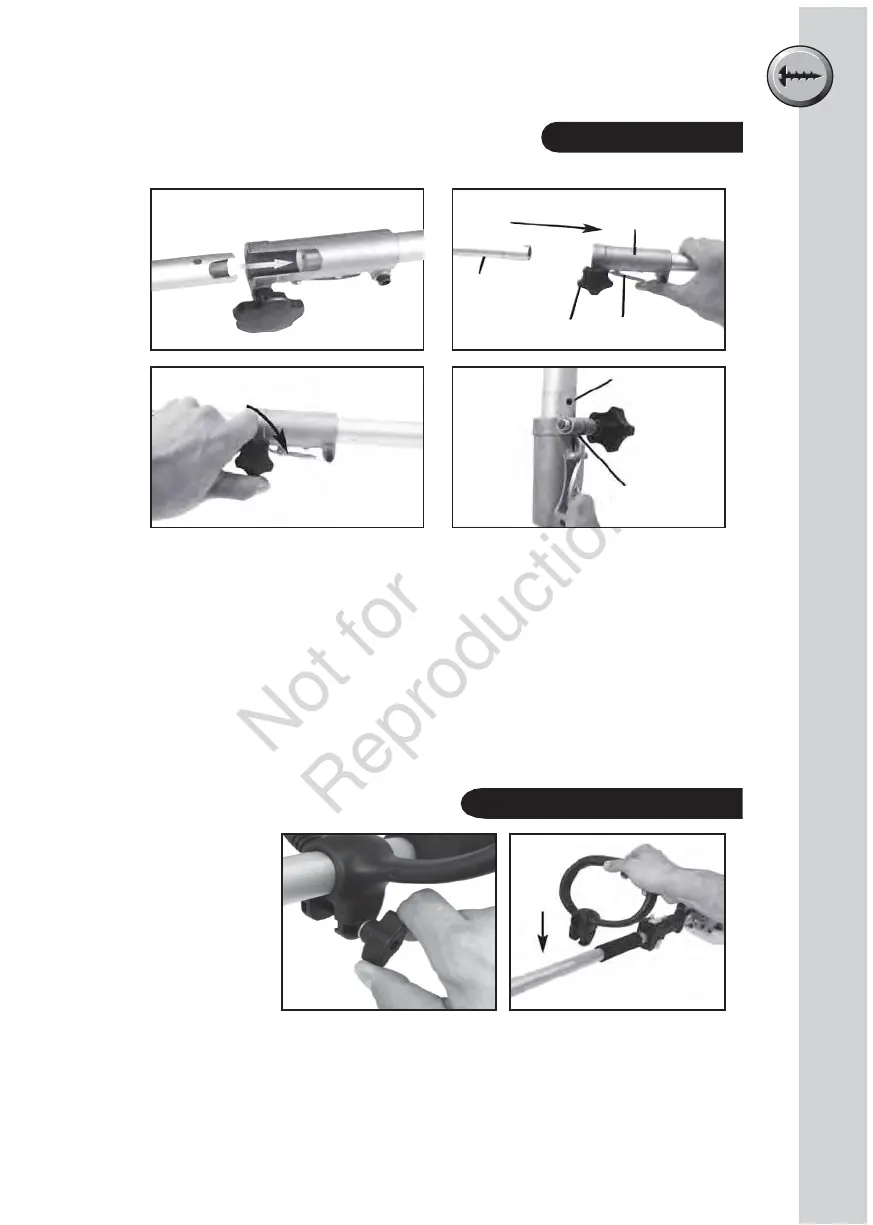 Not for Reproduction