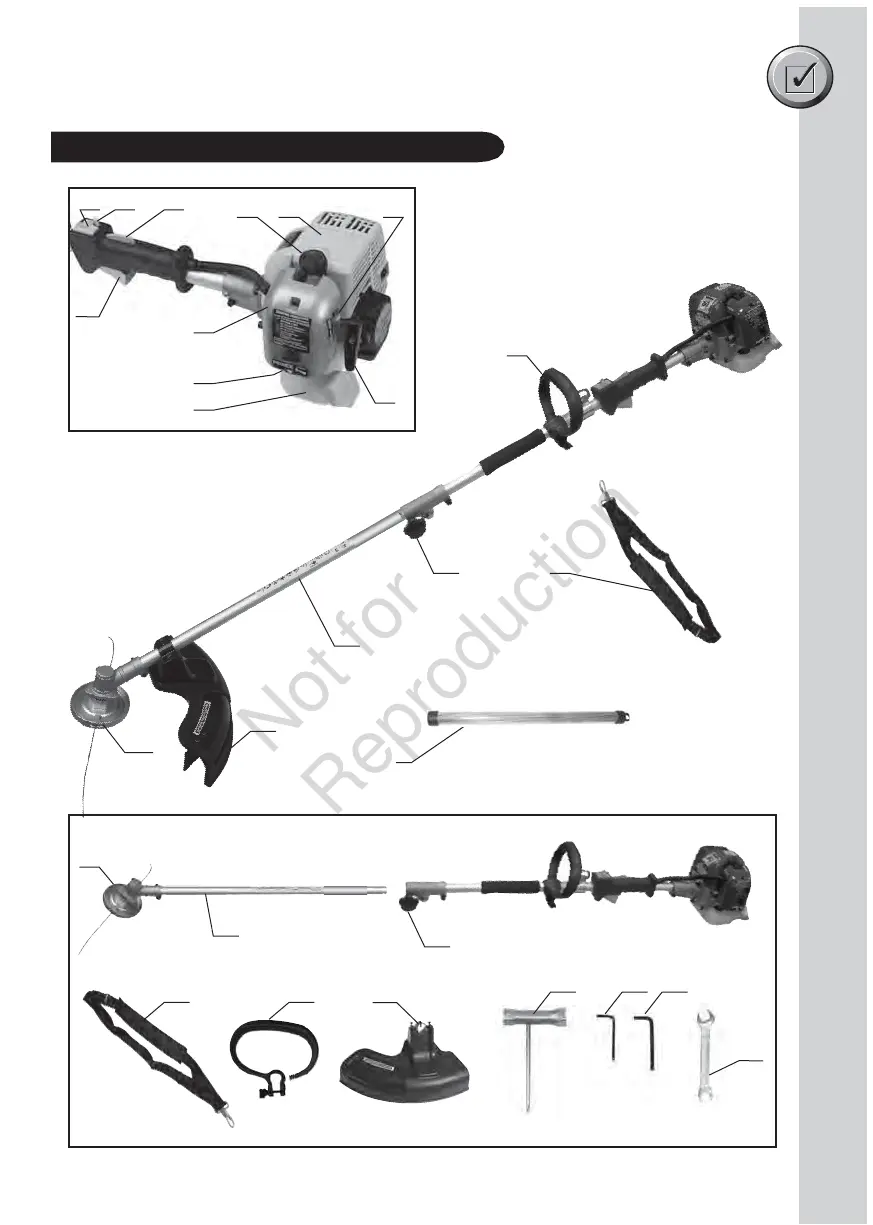 Not for Reproduction