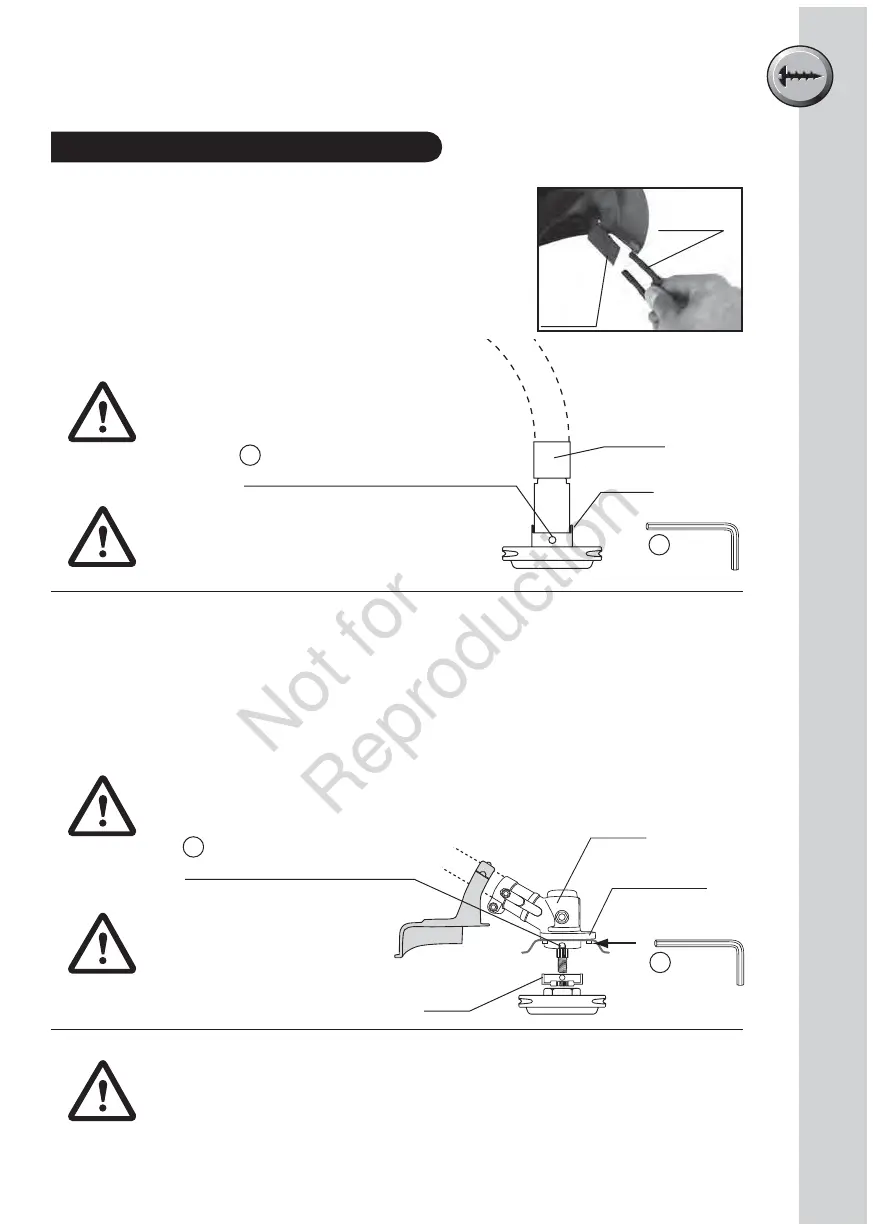 Not for Reproduction