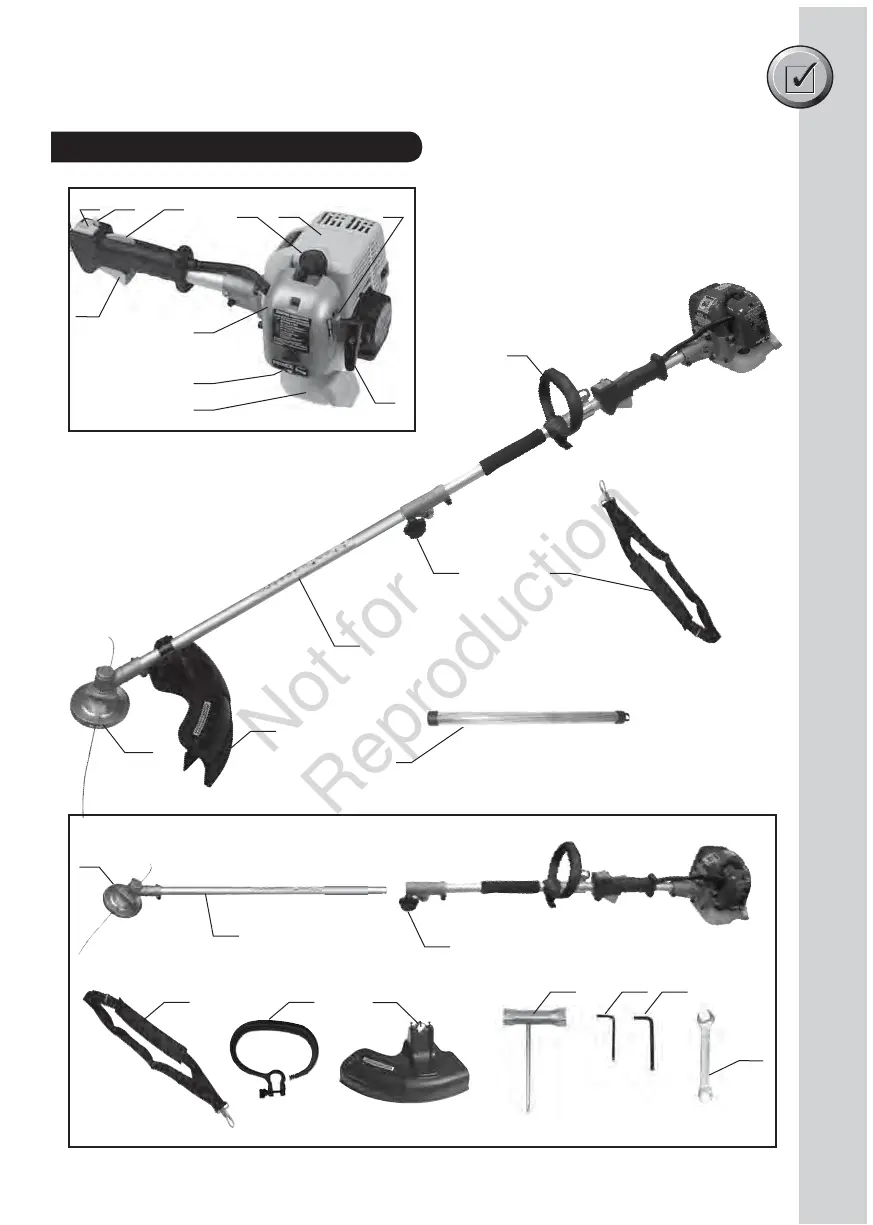 Not for Reproduction