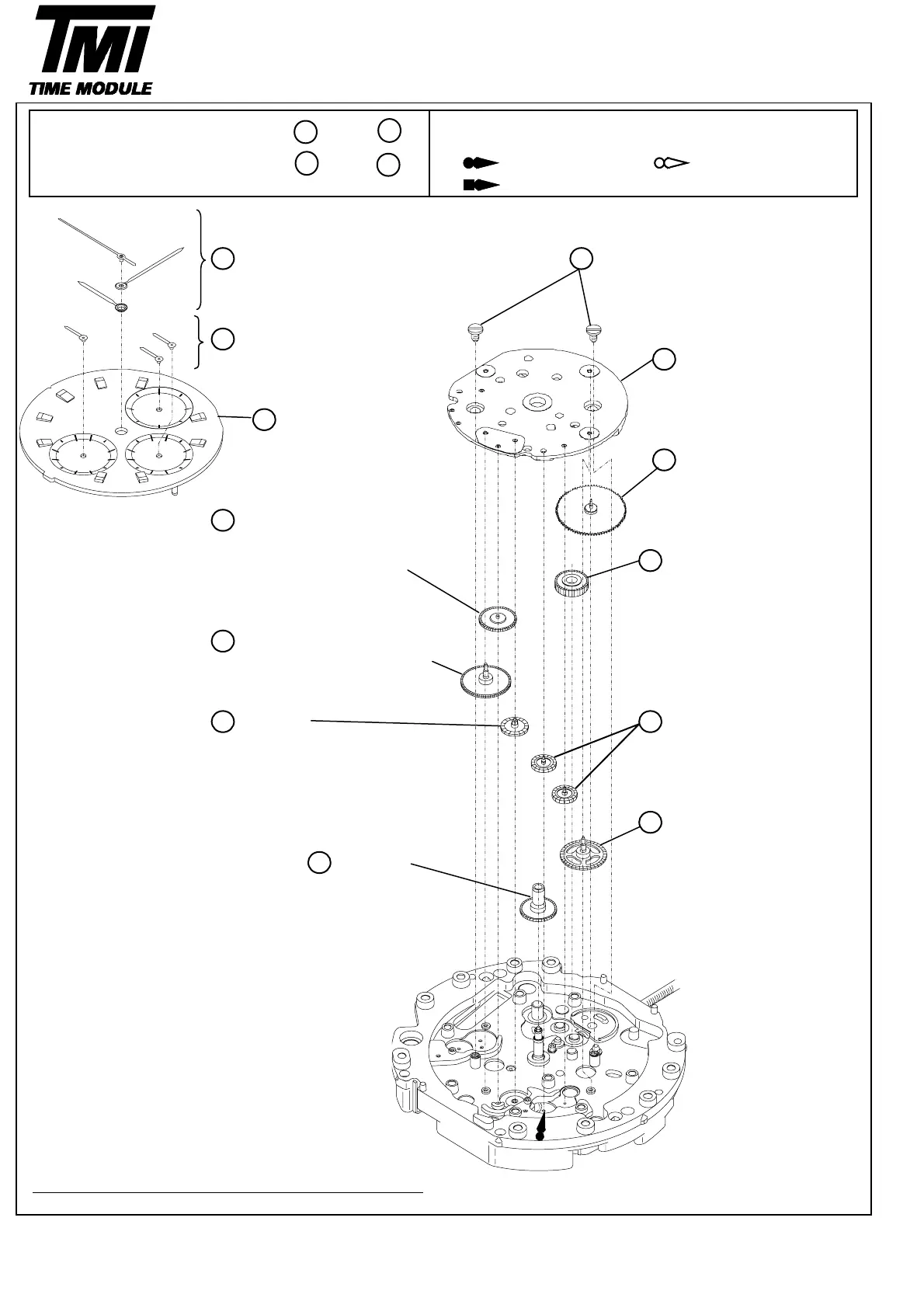 TMI
TIME MODULE