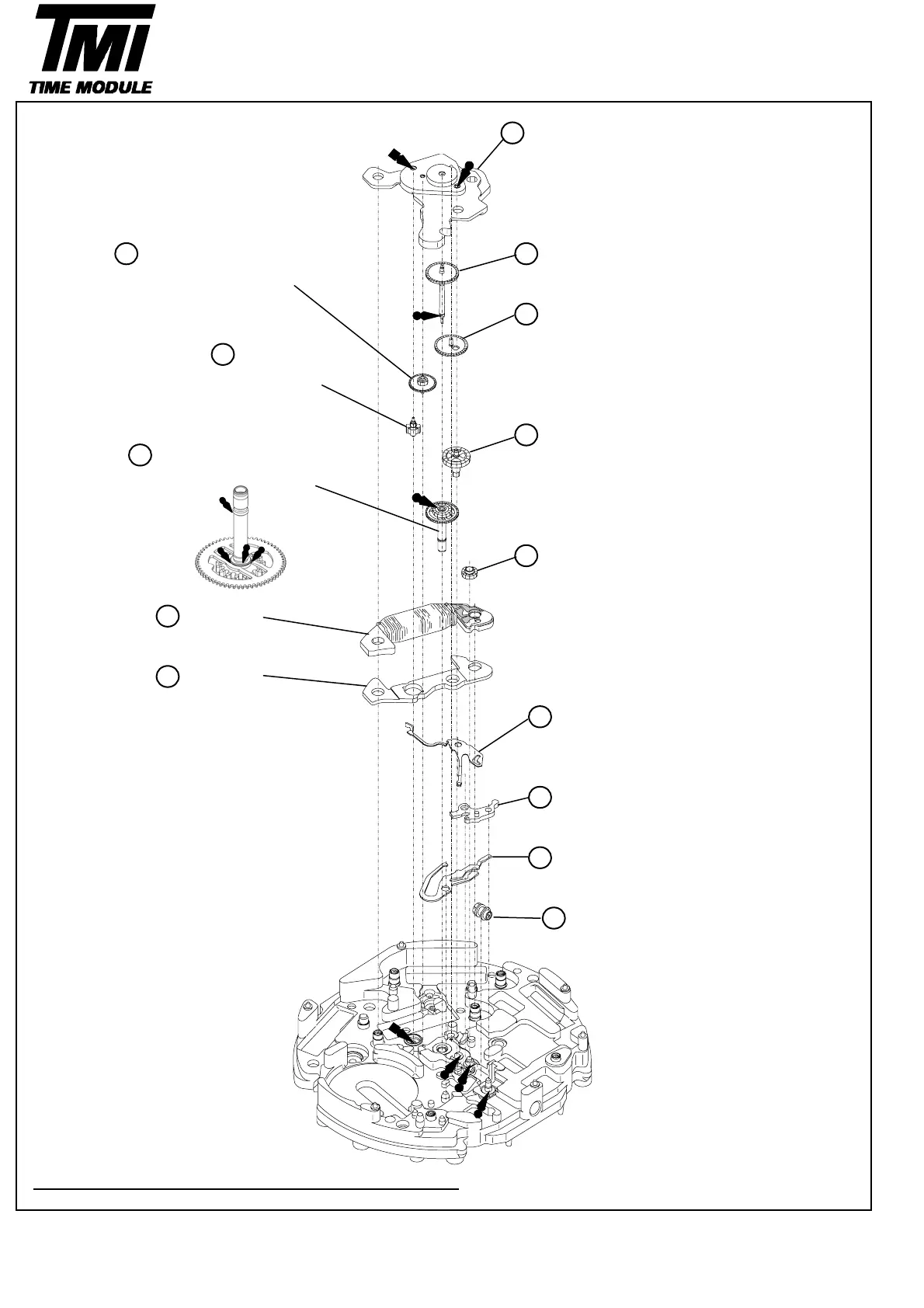 TMI
TIME MODULE