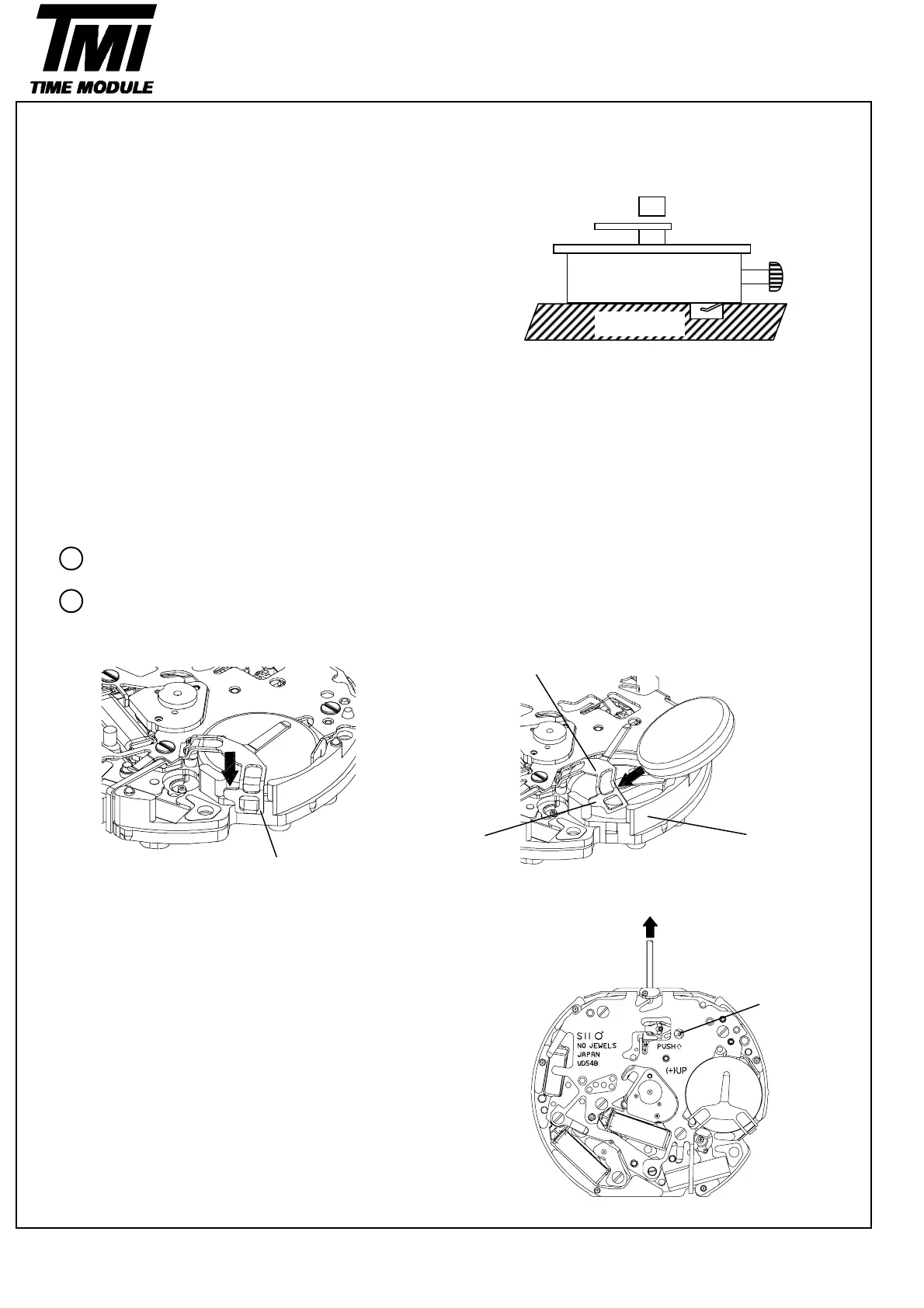 TMI
TIME MODULE

SII
NO JEWELS
JAPAN
VD54B
PUSH
(+)UP