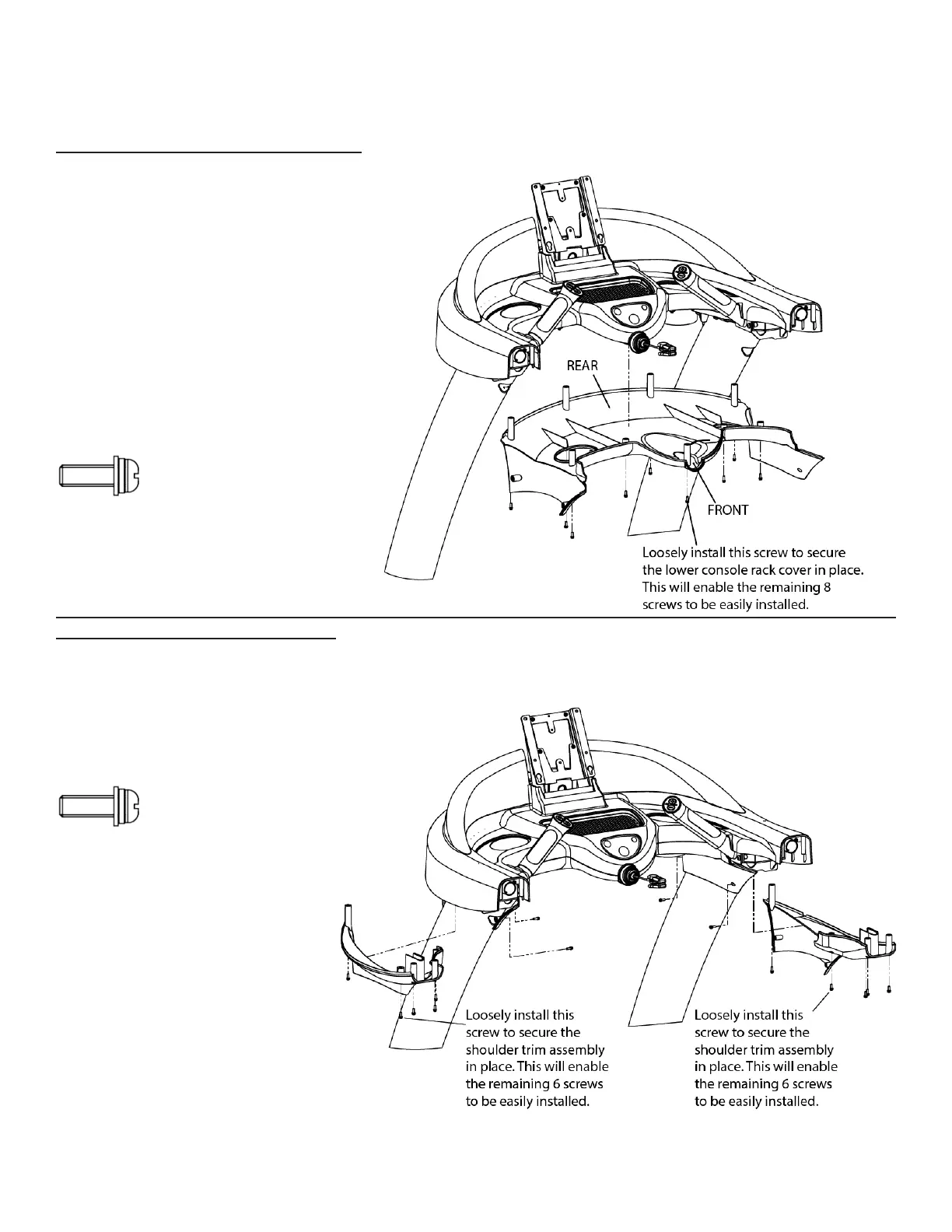 REAR

FRONT

Loosely install this screw to secure the lower console rack cover in place. This will enable the remaining 8 screws to be easily installed.

Loosely install this screw to secure the shoulder trim assembly in place. This will enable the remaining 6 screws to be easily installed.

Loosely install this screw to secure the shoulder trim assembly in place. This will enable the remaining 6 screws to be easily installed.