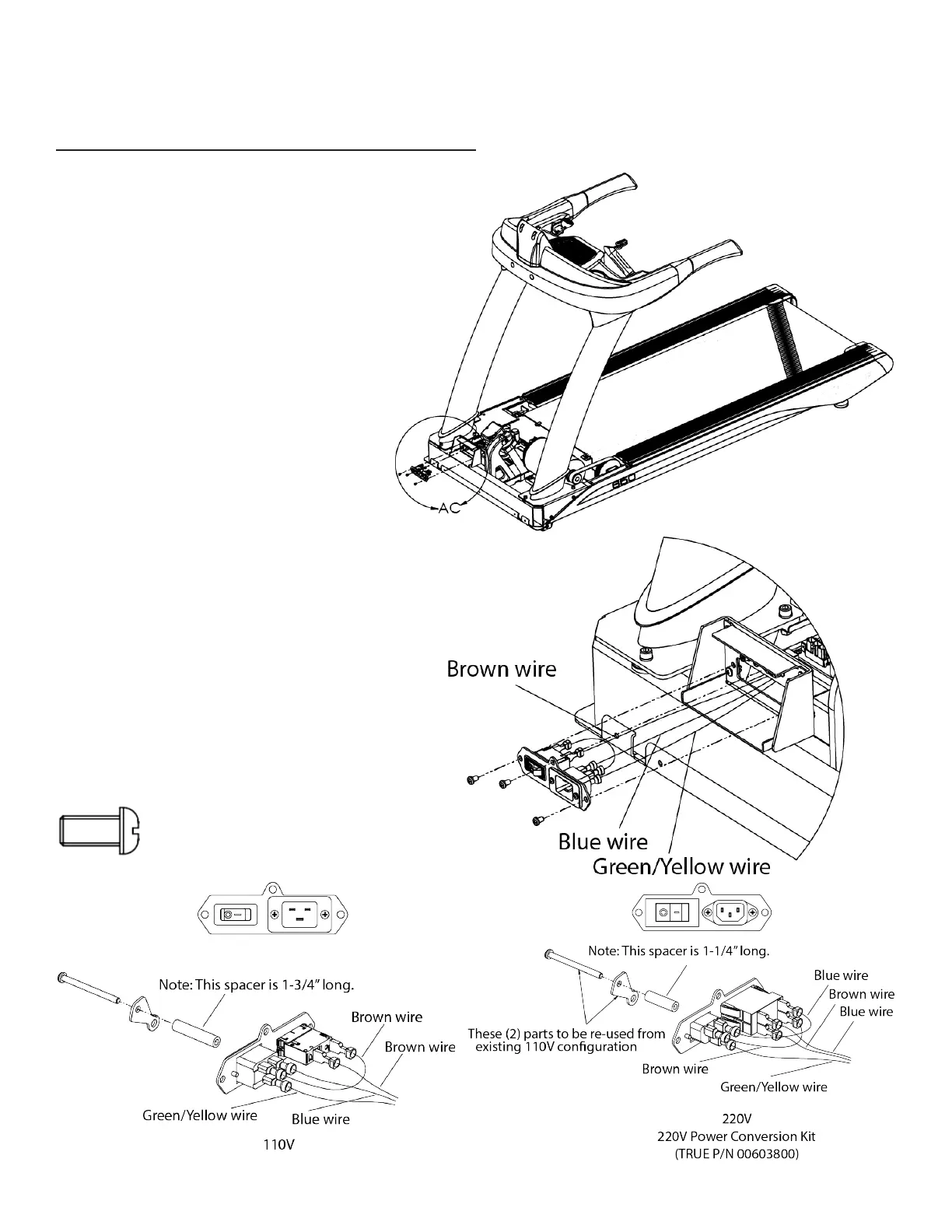 AC

Brown wire

Blue wire

Green/Yellow wire

Note: This spacer is 1-3/4" long.

Brown wire

Brown wire

Green/Yellow wire

Blue wire

110V

Note: This spacer is 1-1/4" long.

Blue wire

Brown wire

Blue wire

These (2) parts to be re-used from existing 110V configuration

Brown wire

Green/Yellow wire

220V
220V Power Conversion Kit
(TRUE P/N 00603800)