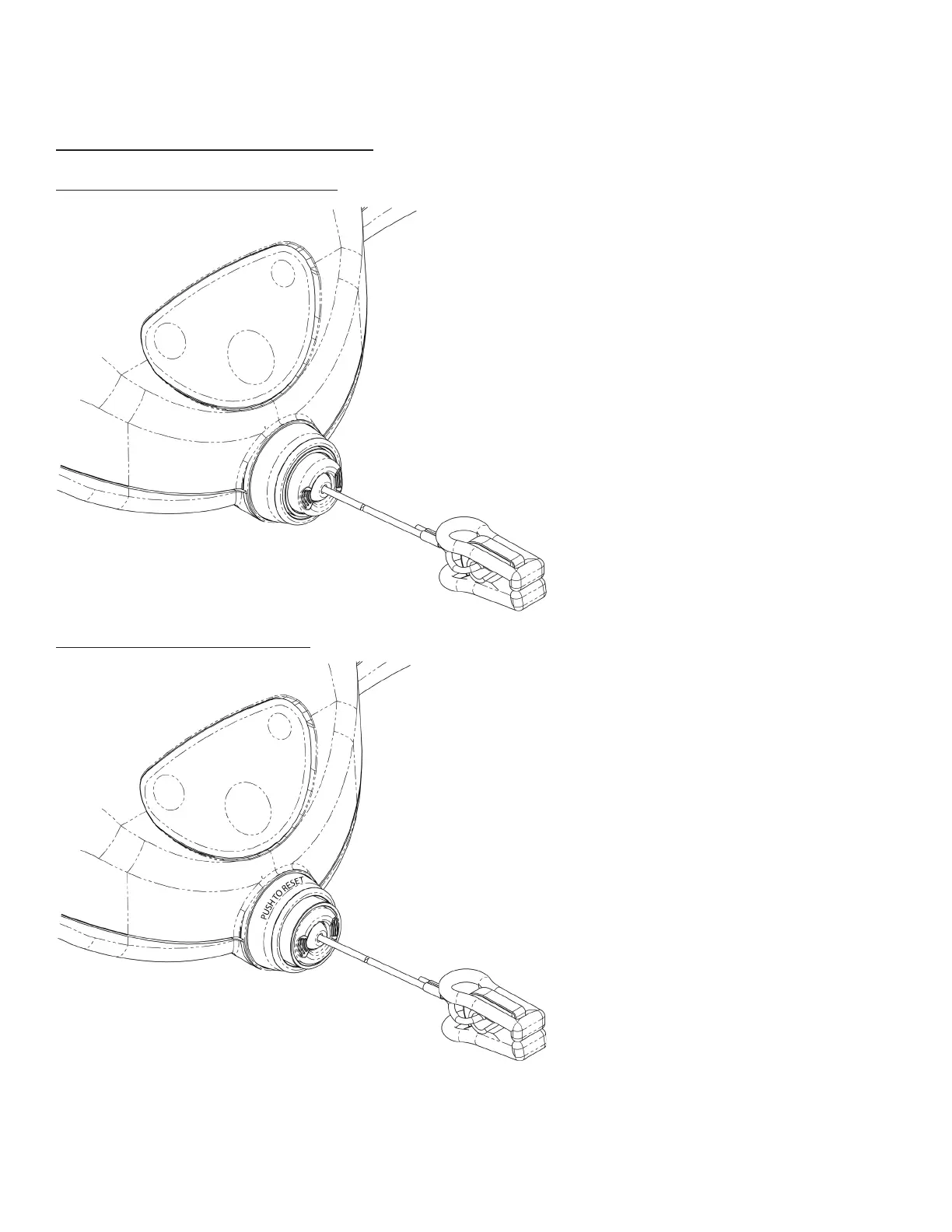 PUSH TO RESET